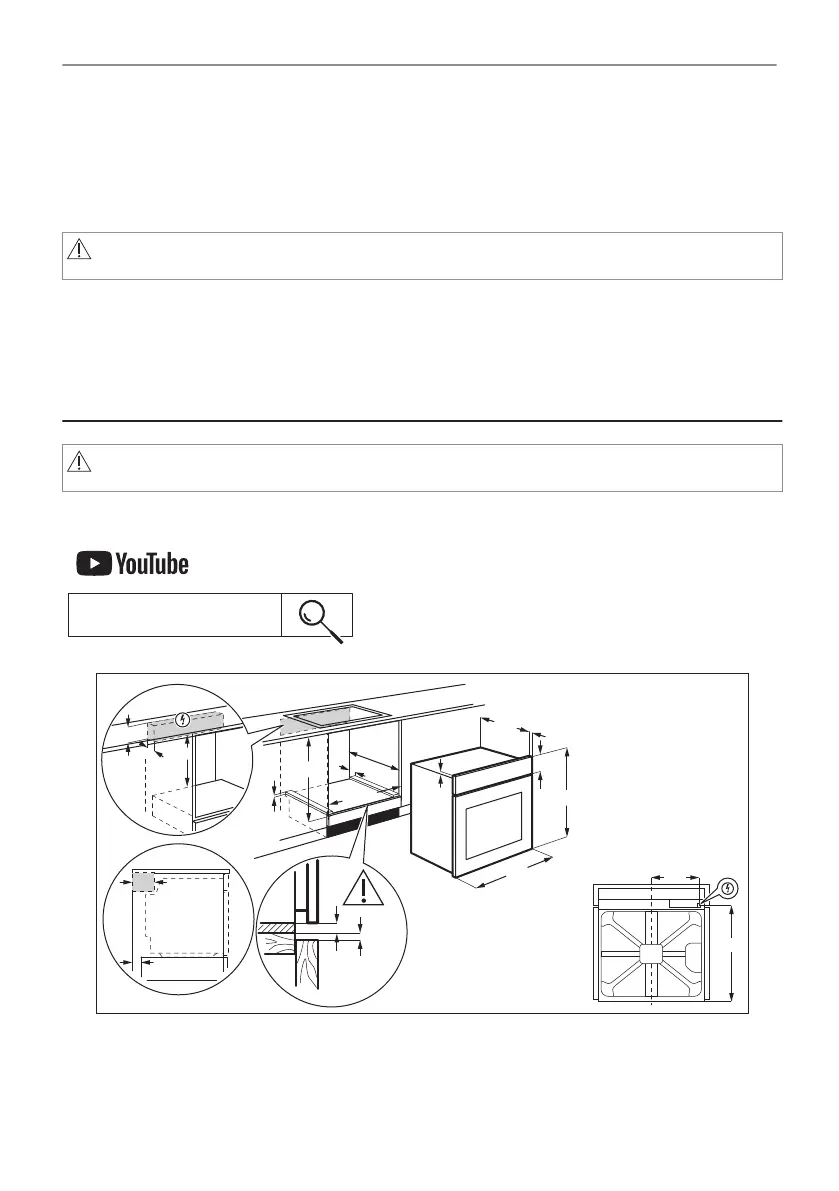 YouTube