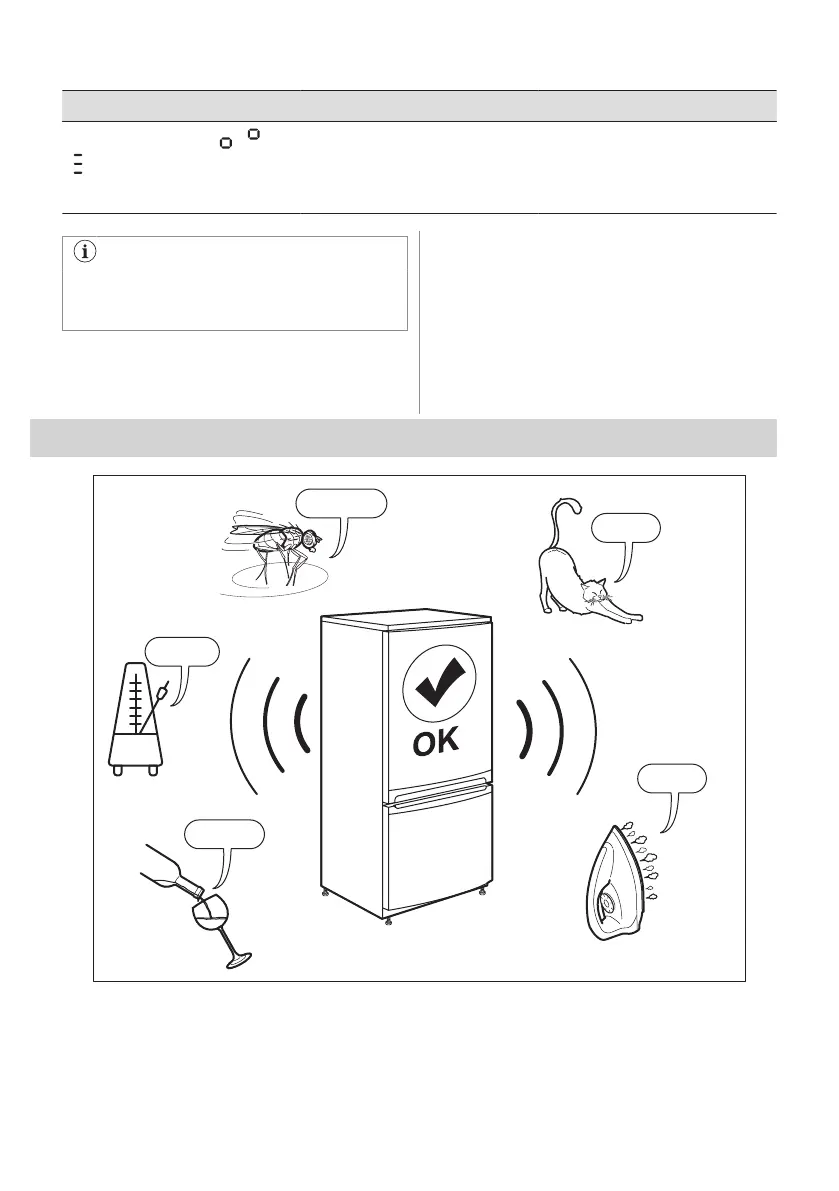 OK