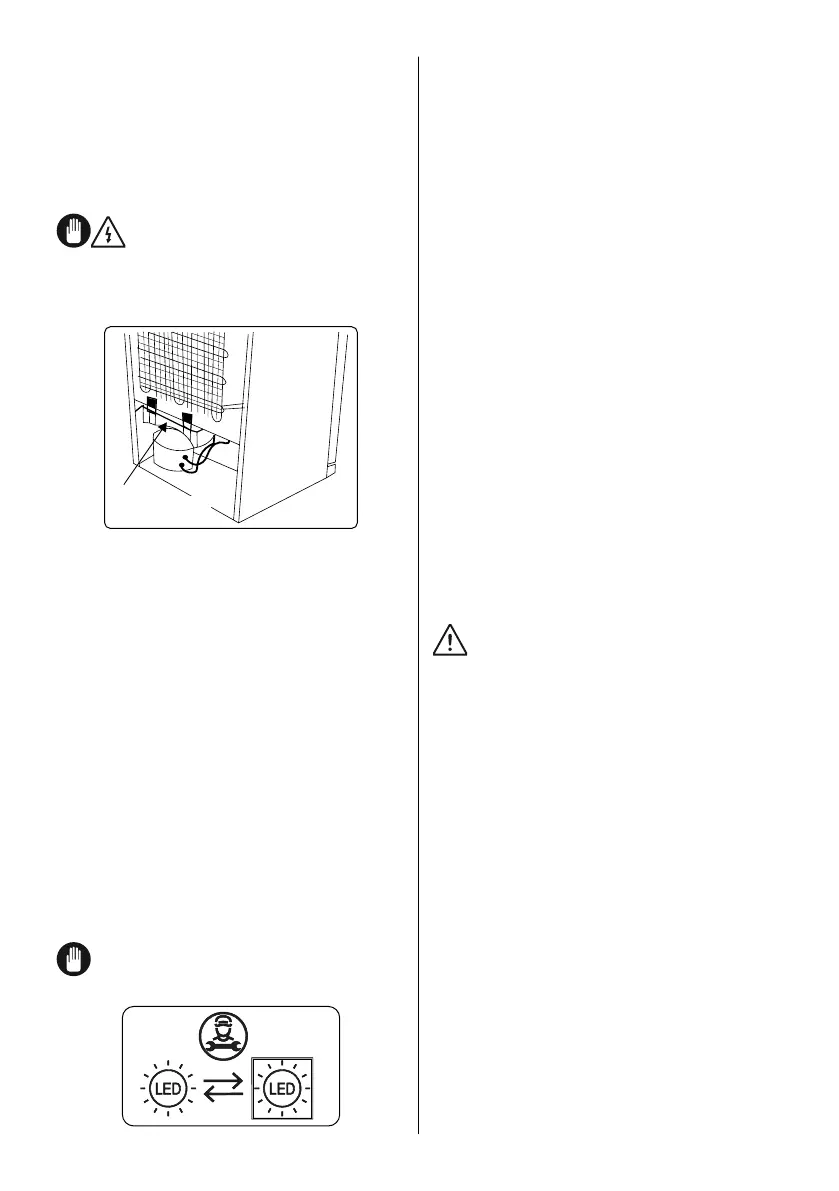 LED LED