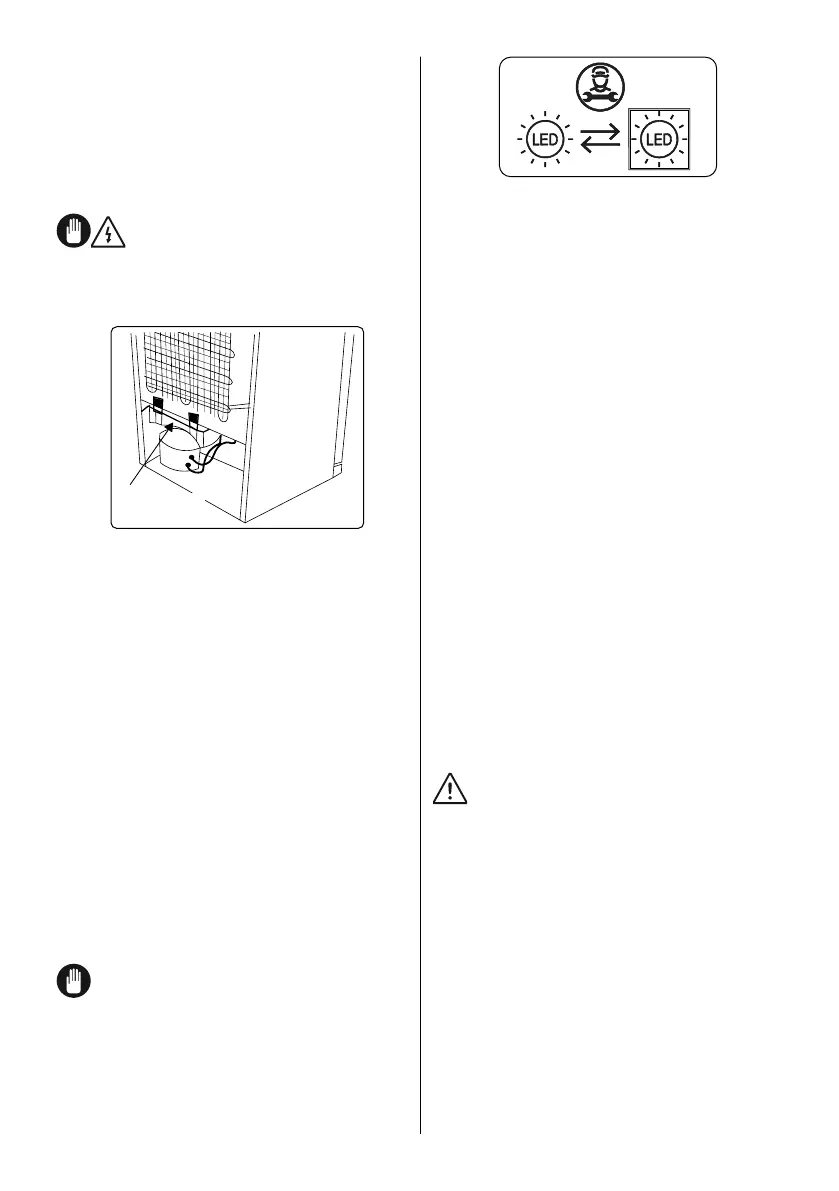 LED

LED