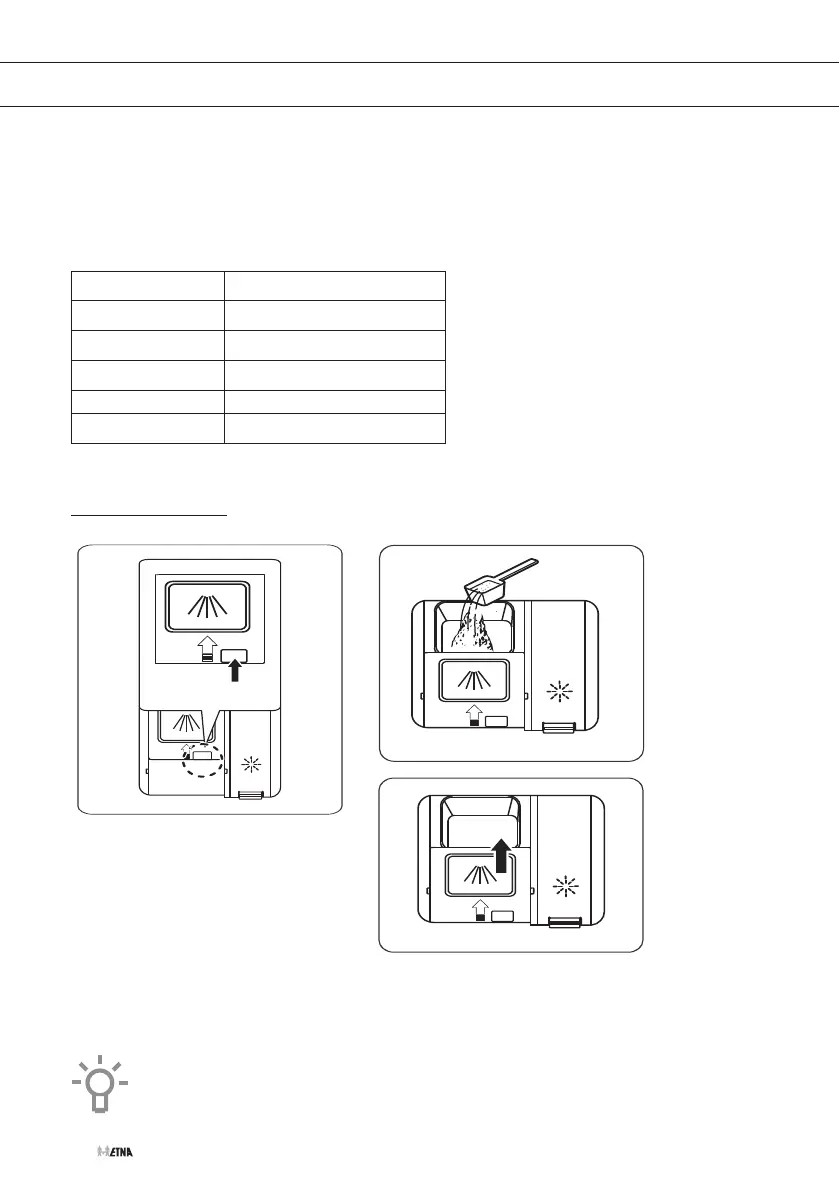 ETNA