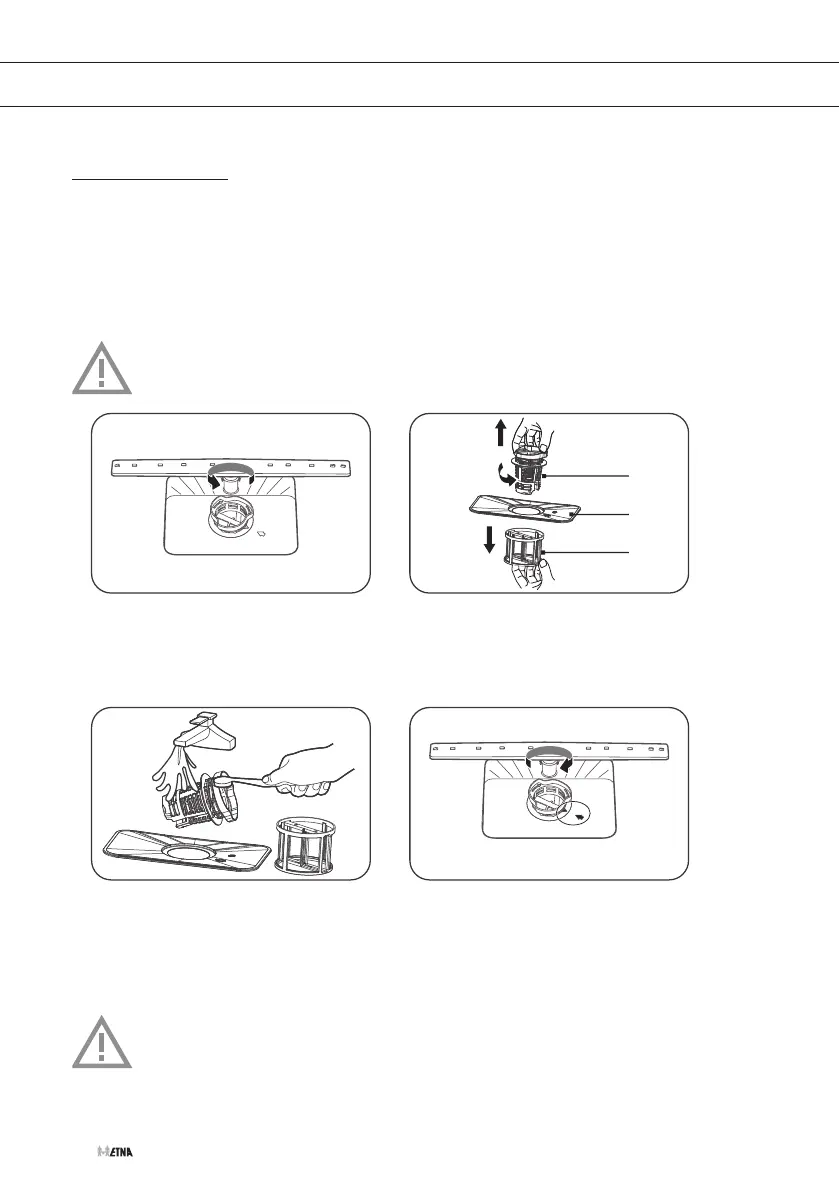 ETNA