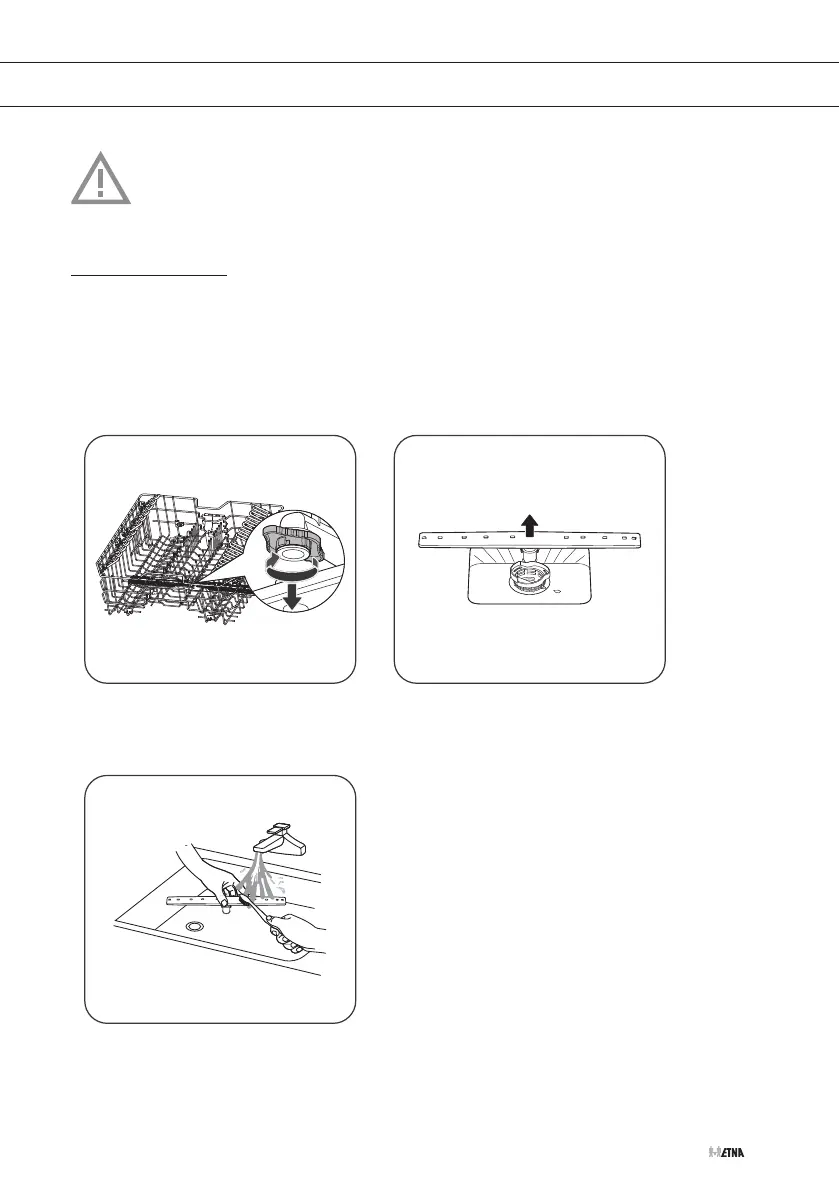 ETNA