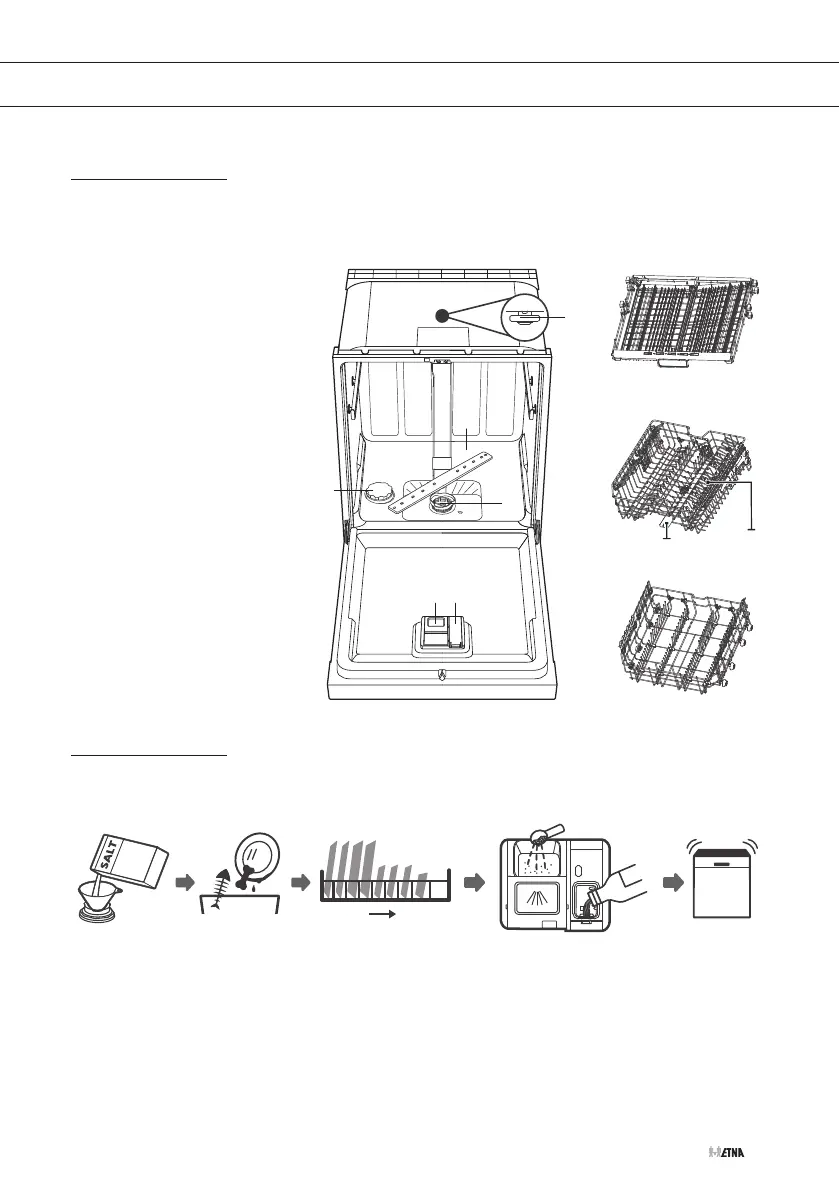 SALT

ETNA