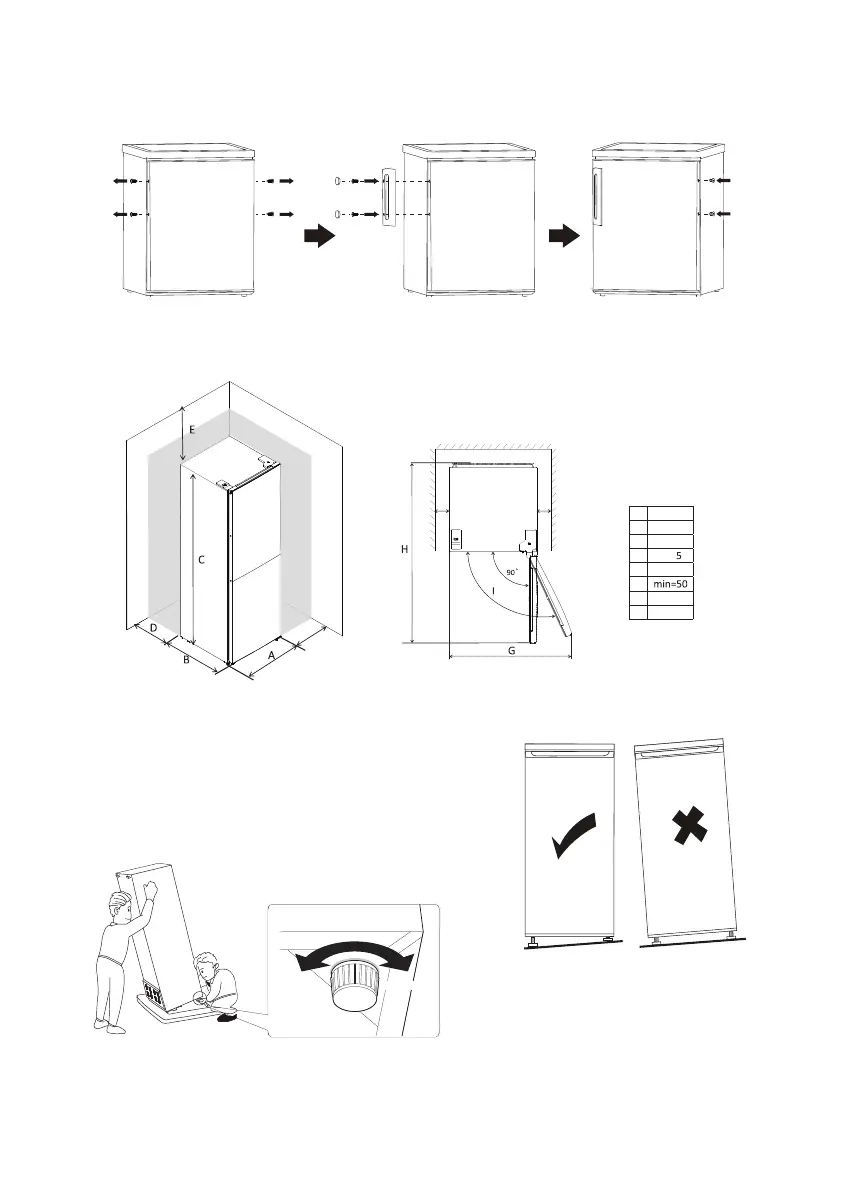 E

C

D

B

A

H

90°

I

G

|   |   |
|---|---|
|   |   |
|   |   |
|   |   |
|   | 5 |
|   |   |
|   | min=50 |
|   |   |
|   |   |