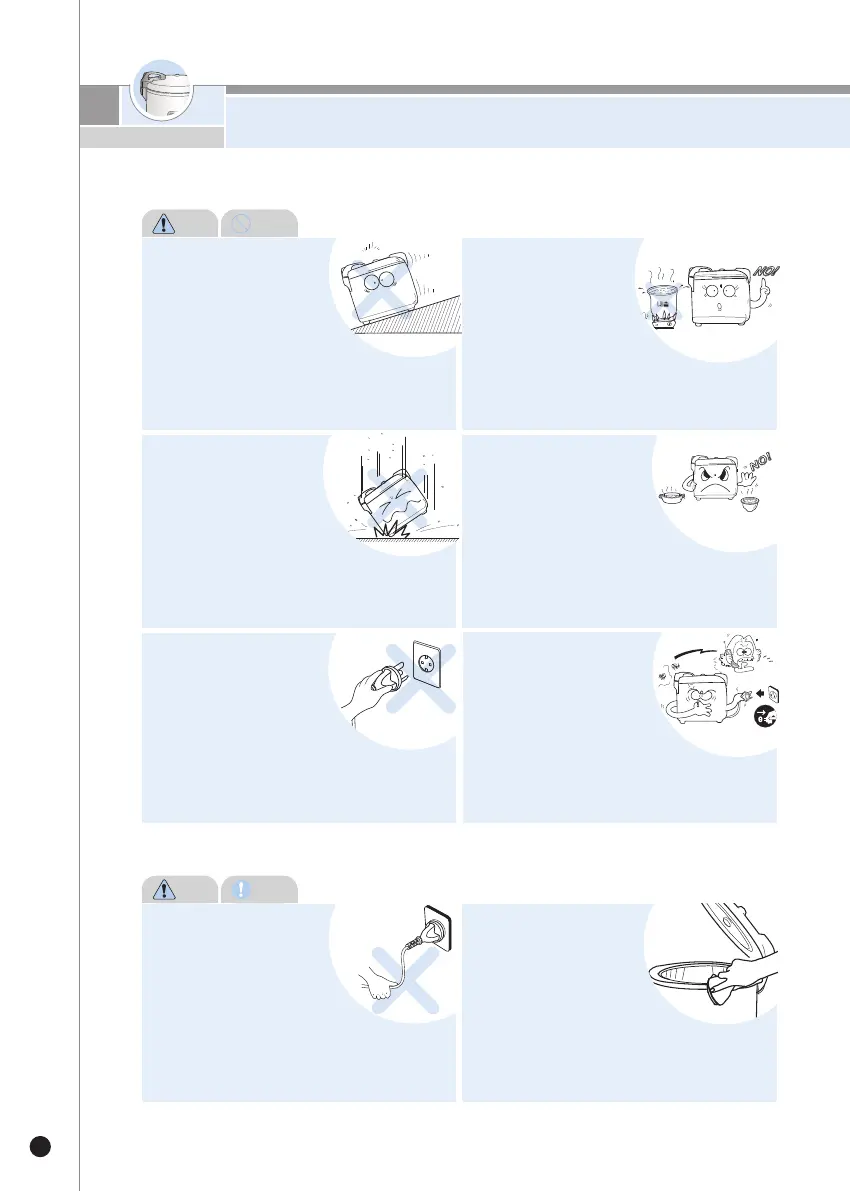 NO!

NO!