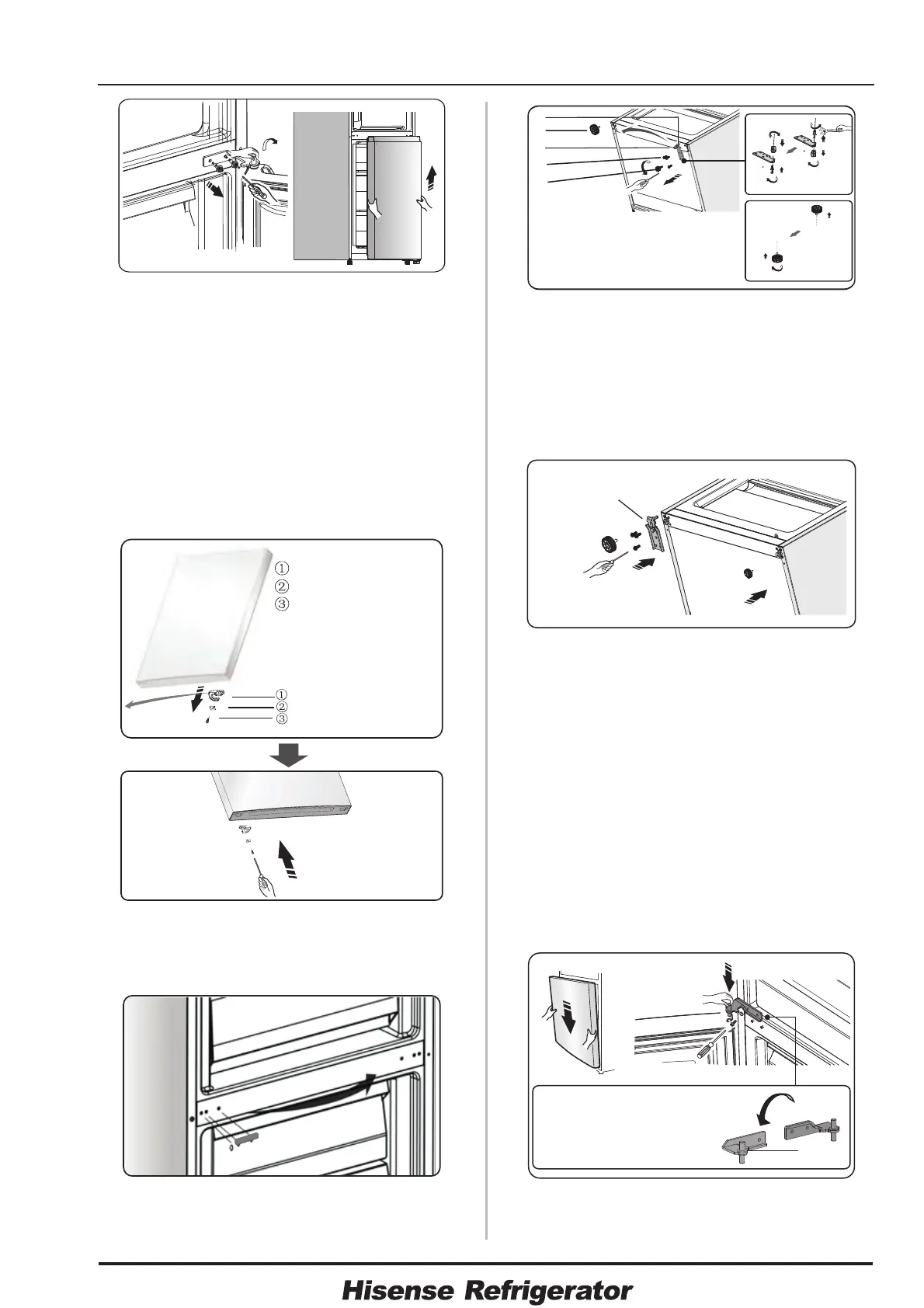 ①
②
③
①
②
③

Hisense Refrigerator