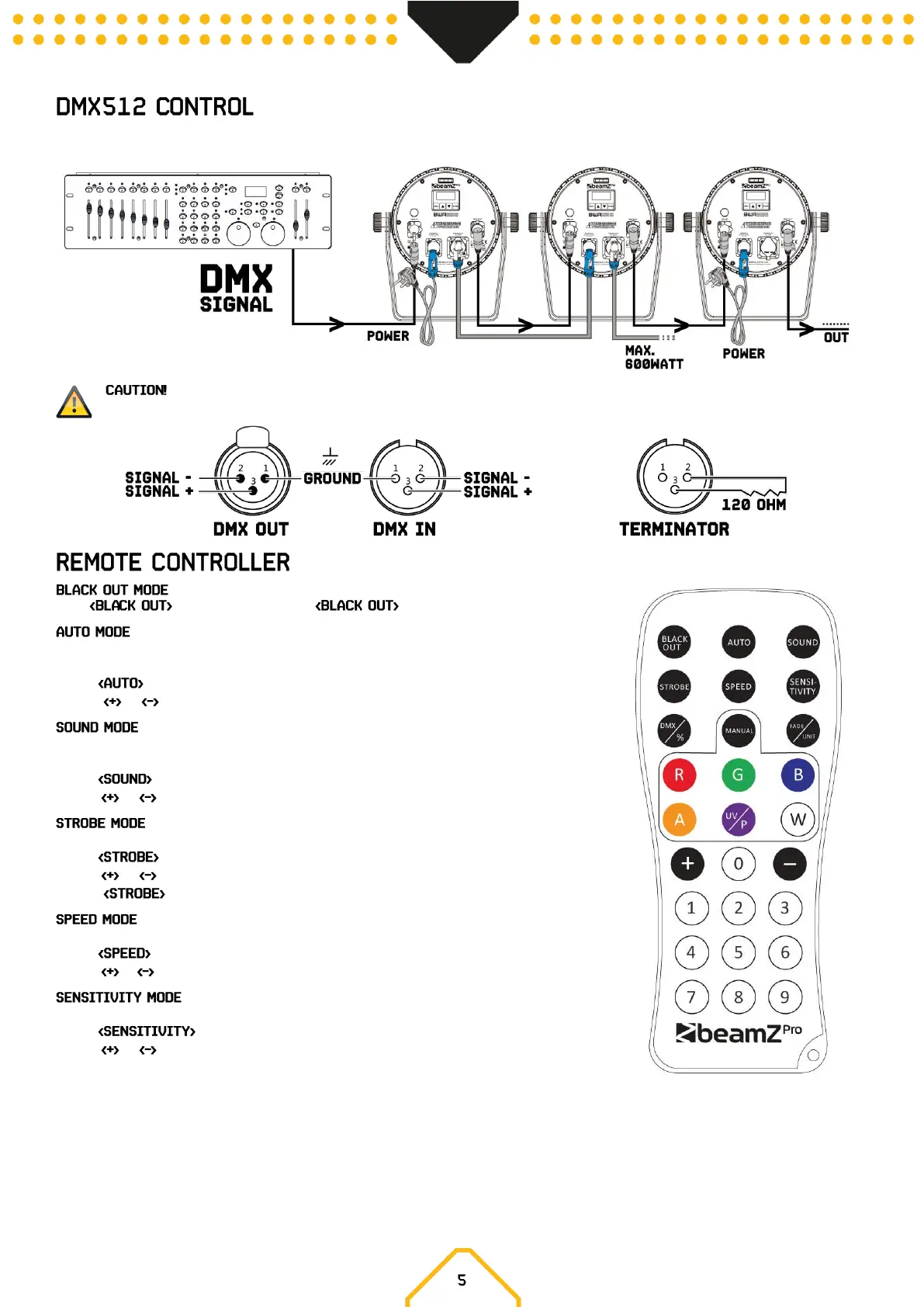 DMX512 CONTROL

DMX SIGNAL

POWER

MAX. 600WATT

POWER

OUT

CAUTION!

SIGNAL -
SIGNAL +

2 1 3

GROUND

1 2 3

SIGNAL -
SIGNAL +

DMX OUT

DMX IN

1 2 3

120 OHM

TERMINATOR

REMOTE CONTROLLER

BLACK OUT MODE
<BLACK OUT> <BLACK OUT>

AUTO MODE

<AUTO>
<+> <->

SOUND MODE

<SOUND>
<+> <->

STROBE MODE

<STROBE>
<+> <->
<STROBE>

SPEED MODE

<SPEED>
<+> <->

SENSITIVITY MODE

<SENSITIVITY>
<+> <->

BLACK OUT
AUTO
SOUND
STROBE
SPEED
SENSI-TIVITY
DMX %
MANUAL
FADE UNIT
R
G
B
A
UV P
W
+
0
−
1
2
3
4
5
6
7
8
9
beamZ Pro

5