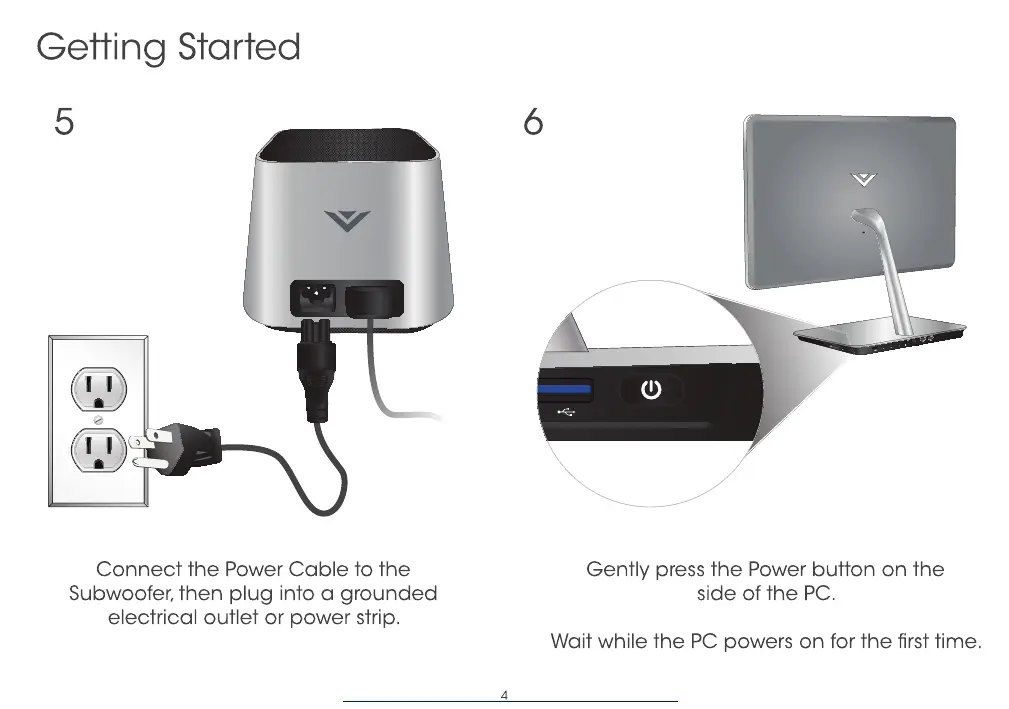 Getting Started

5

Connect the Power Cable to the Subwoofer, then plug into a grounded electrical outlet or power strip.

6

Gently press the Power button on the side of the PC.

Wait while the PC powers on for the first time.

4