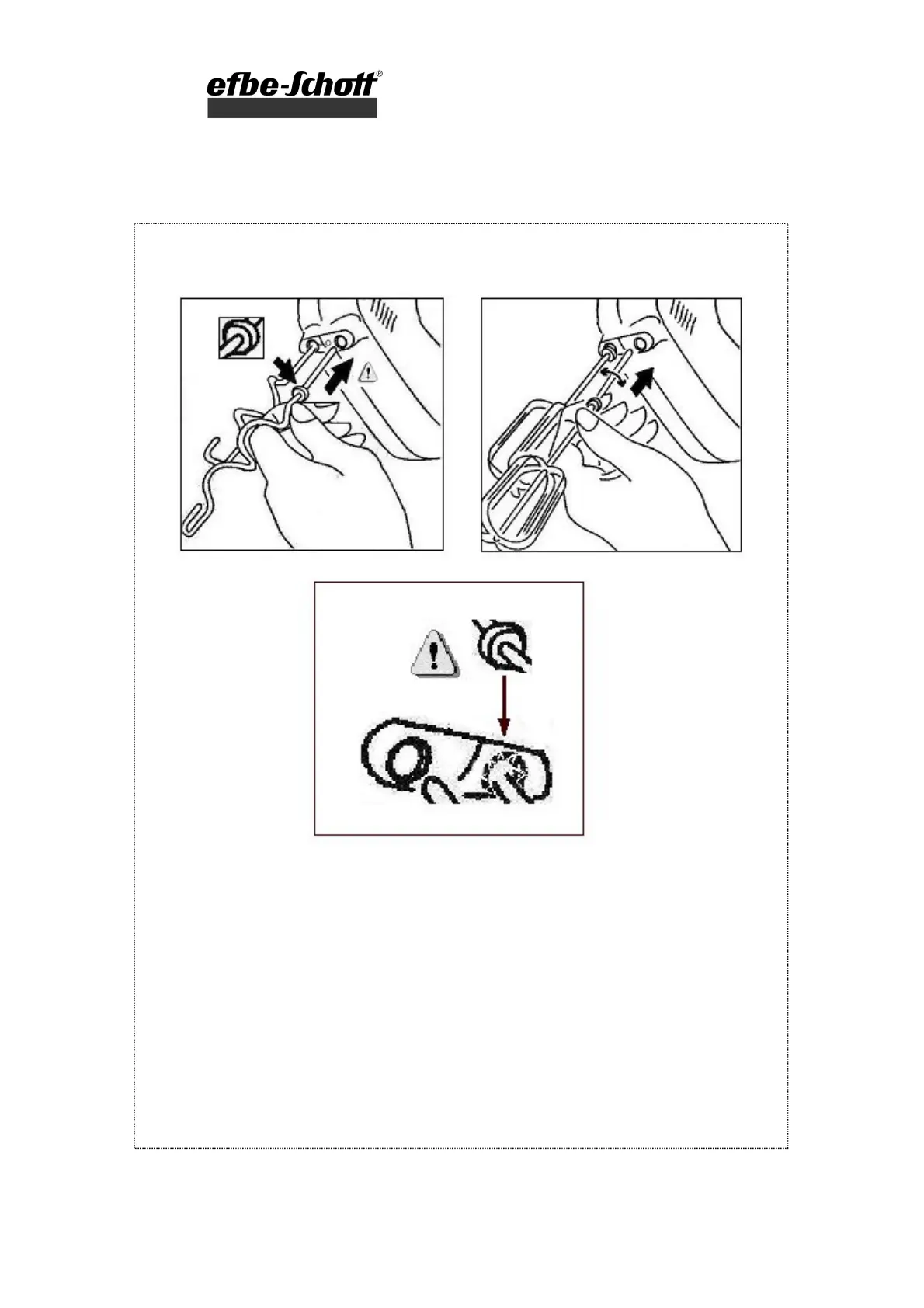 efbe-Schott®