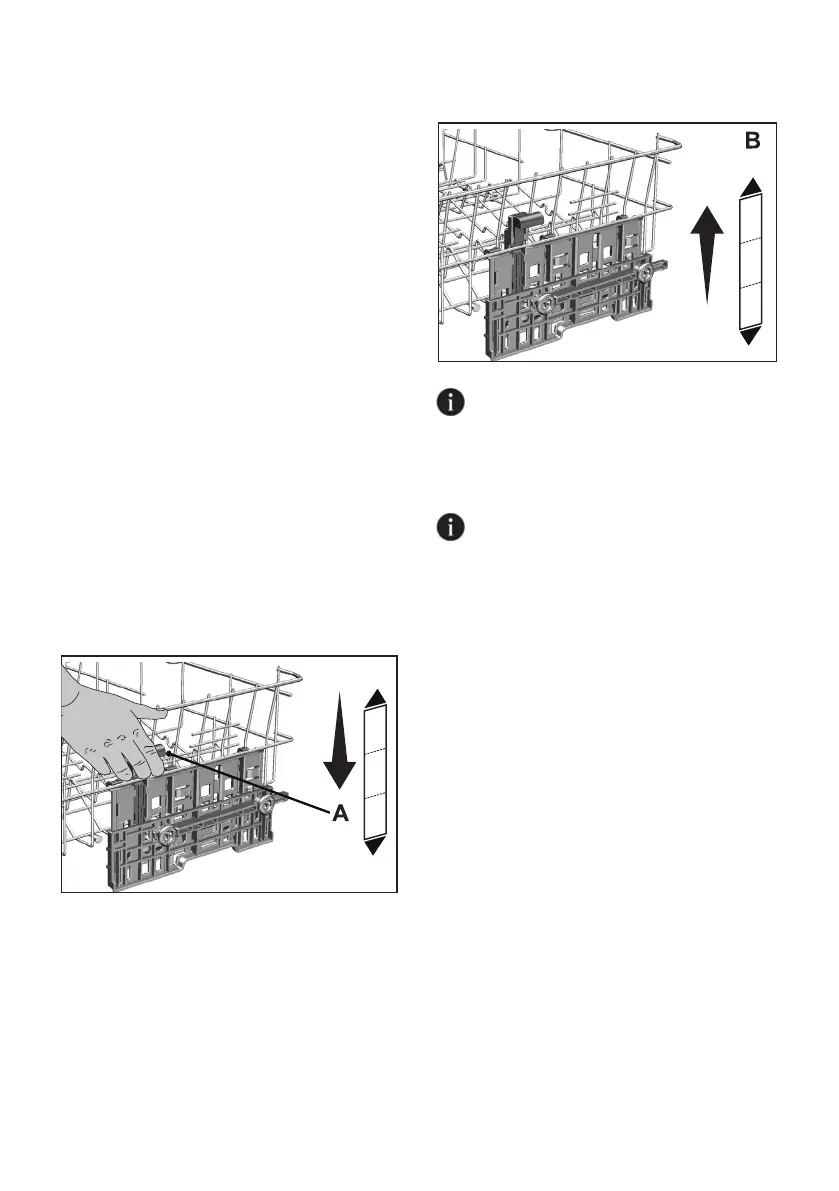 B

A