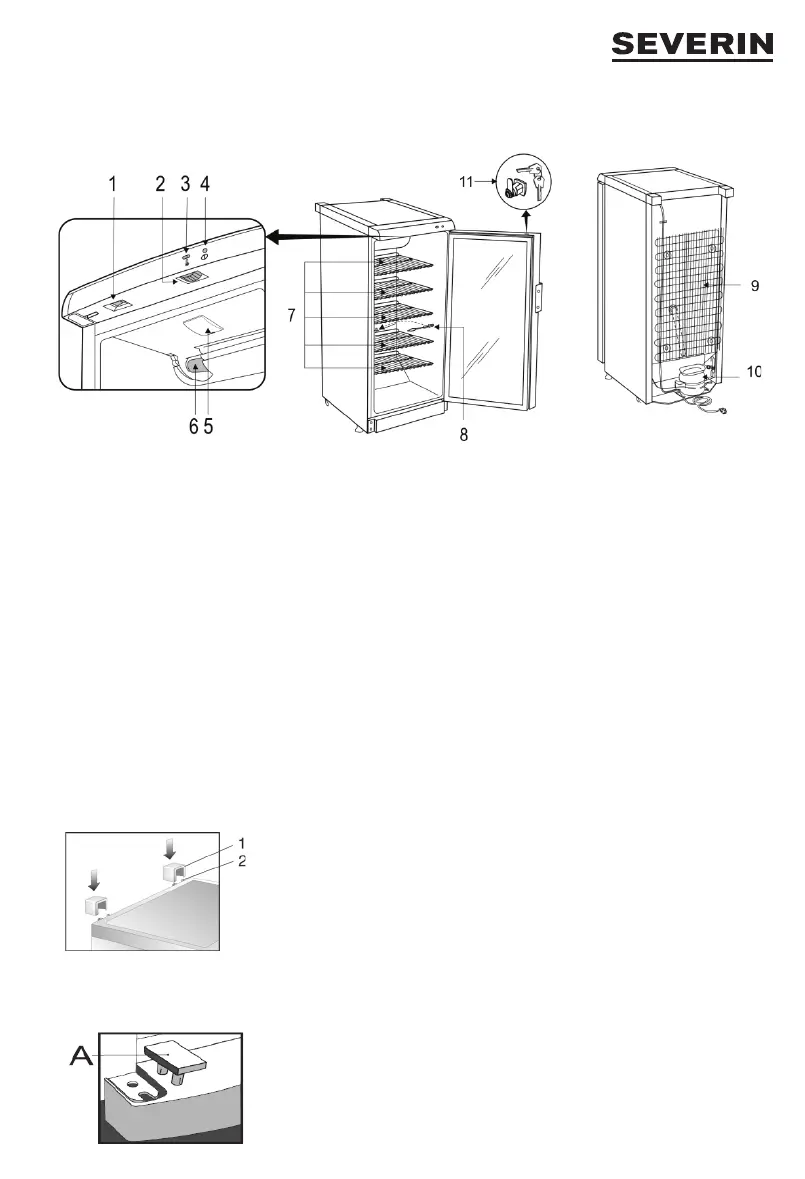 SEVERIN

1 2 3 4

6 5

7

8

11

9

10

1
2

A