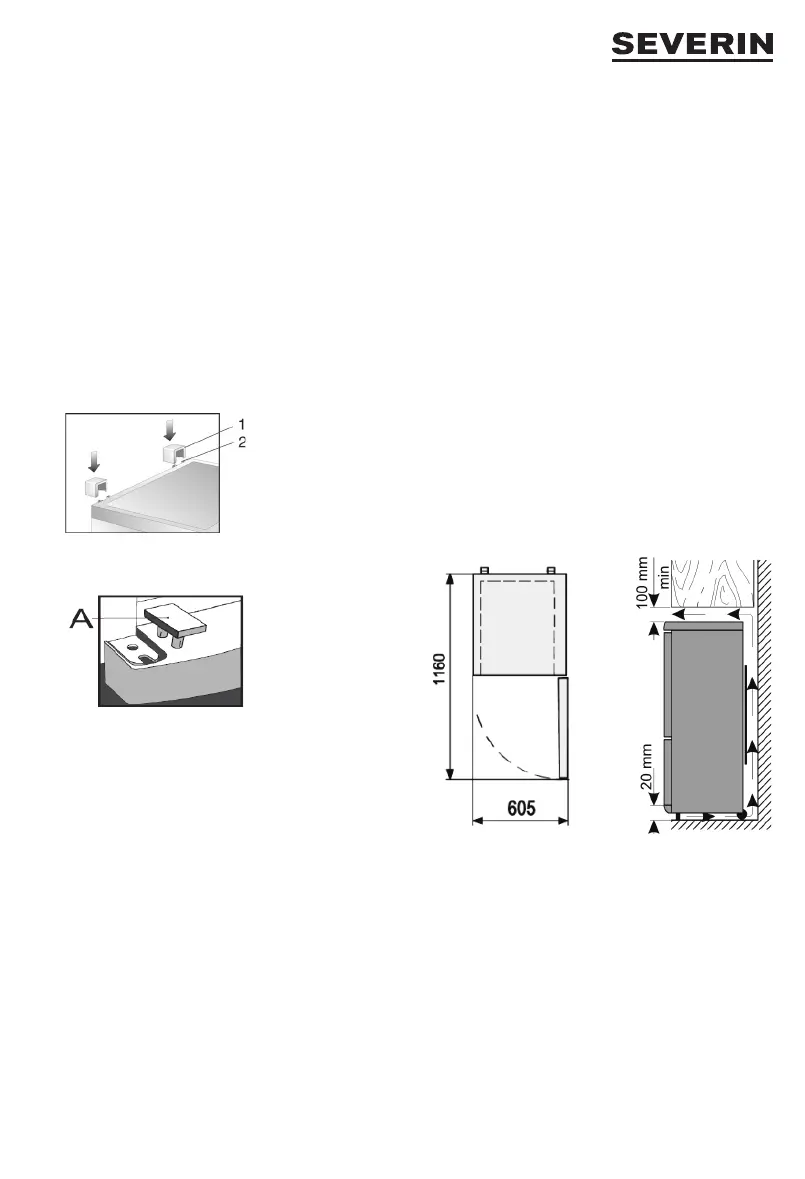 SEVERIN

1
2

A

1160

605

100 mm
min

20 mm