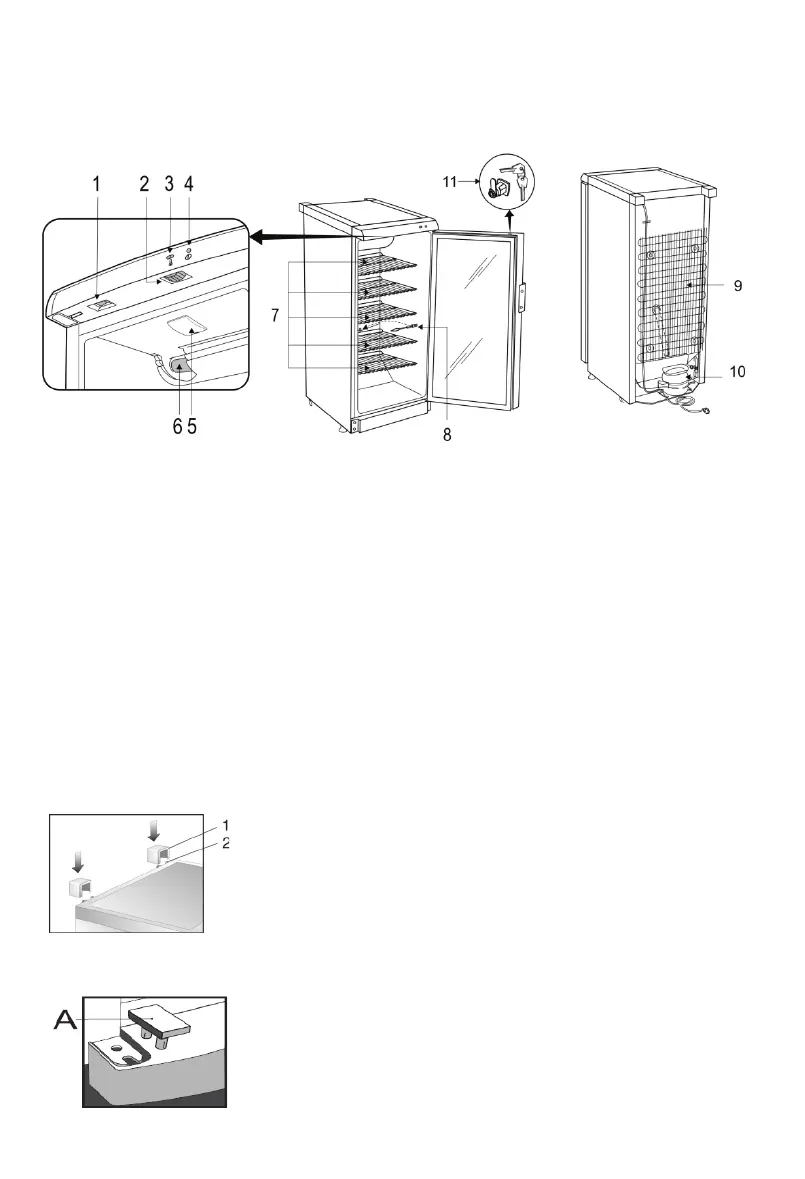 1 2 3 4

11

9

7

10

6 5

8

1
2

A