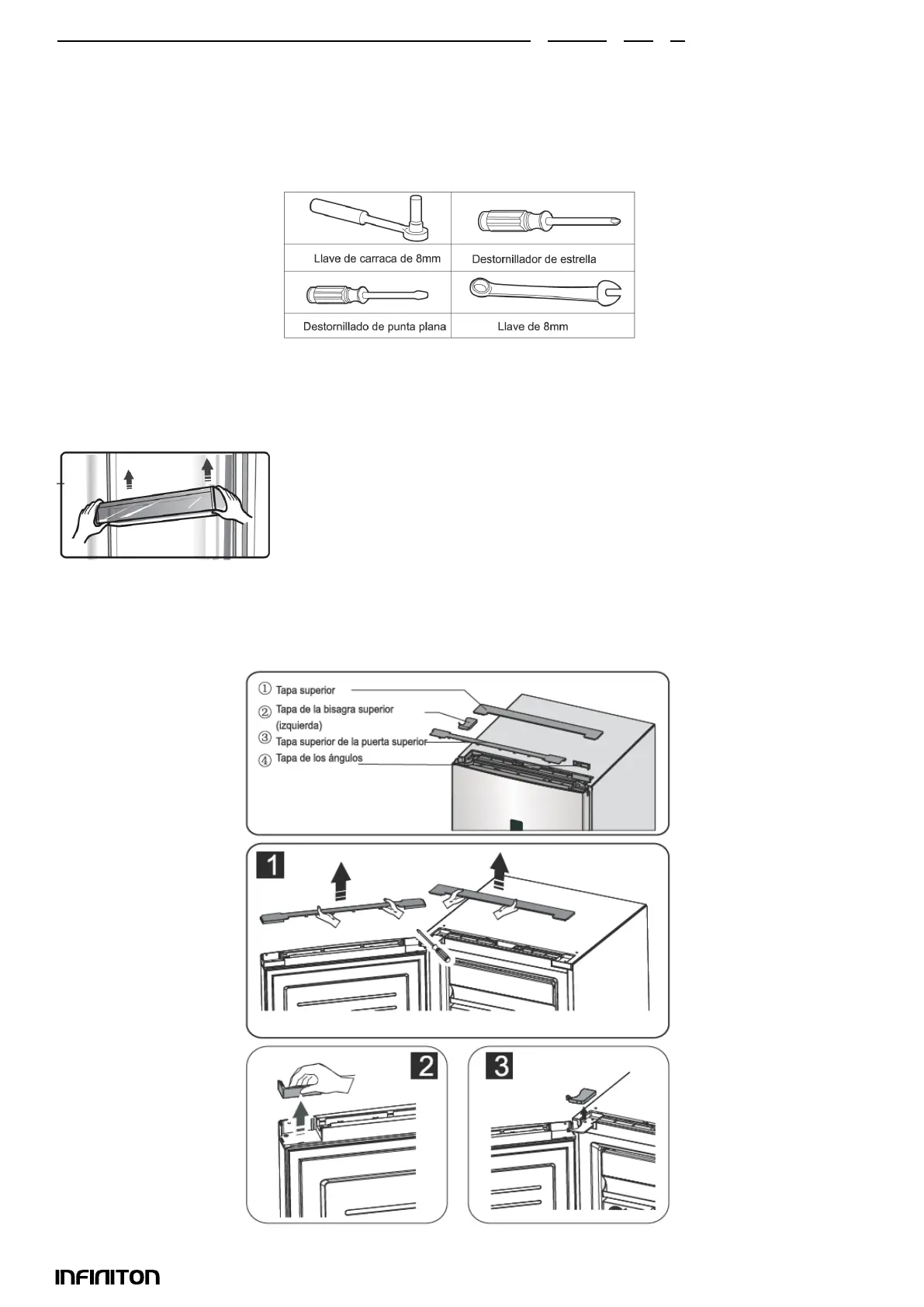 | Llave de carraca de 8mm | Destornillador de estrella |
|---|---|
| Destornillado de punta plana | Llave de 8mm |

① Tapa superior
② Tapa de la bisagra superior (izquierda)
③ Tapa superior de la puerta superior
④ Tapa de los ángulos

1

2

3

INFINITON