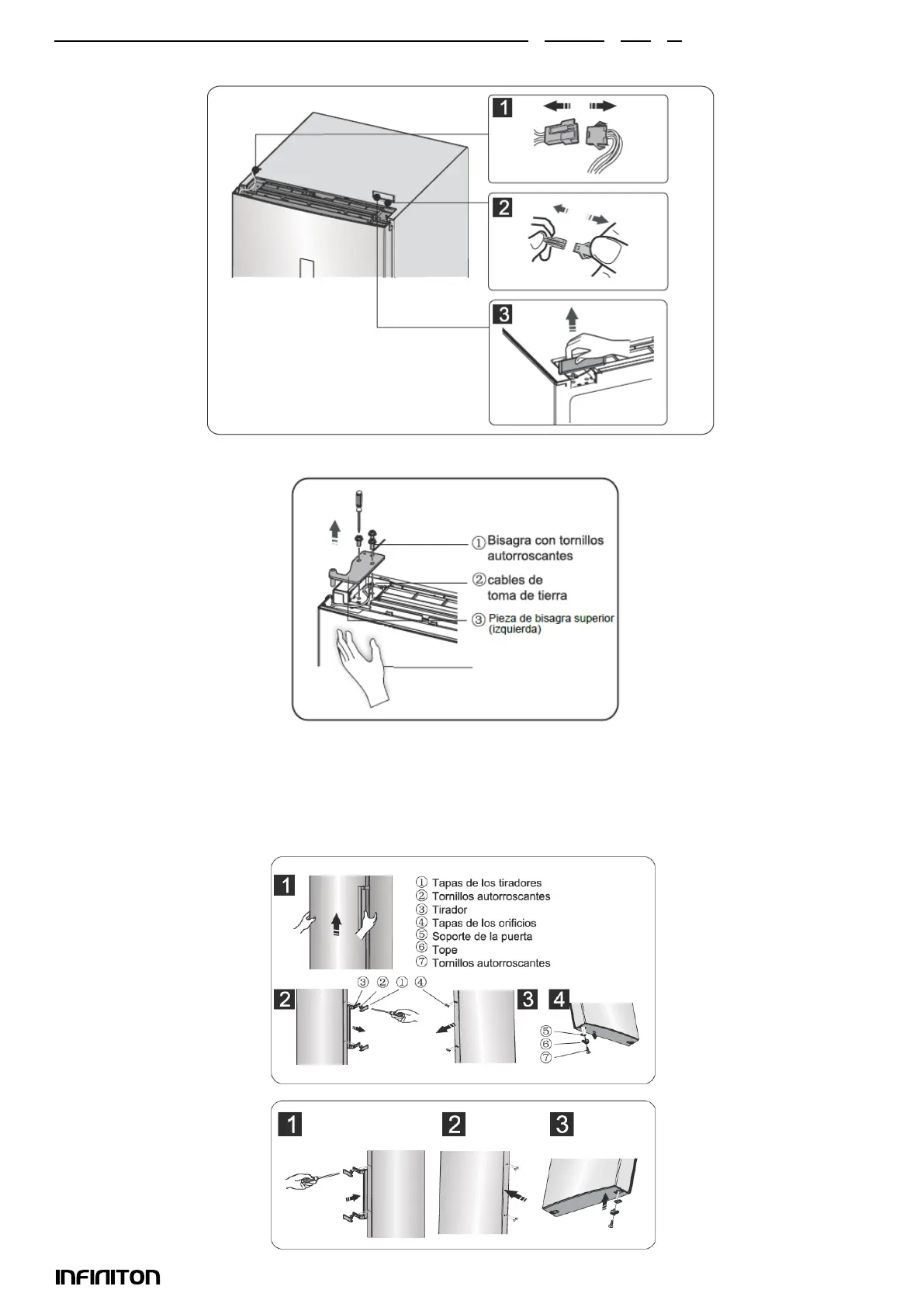 1

2

3

① Bisagra con tornillos autorroscantes

② cables de toma de tierra

③ Pieza de bisagra superior (izquierda)

1

① Tapas de los tiradores
② Tornillos autorroscantes
③ Tirador
④ Tapas de los orificios
⑤ Soporte de la puerta
⑥ Tope
⑦ Tornillos autorroscantes

2 ③ ② ① ④ 3 4

⑤
⑥
⑦

1 2 3

INFINITON