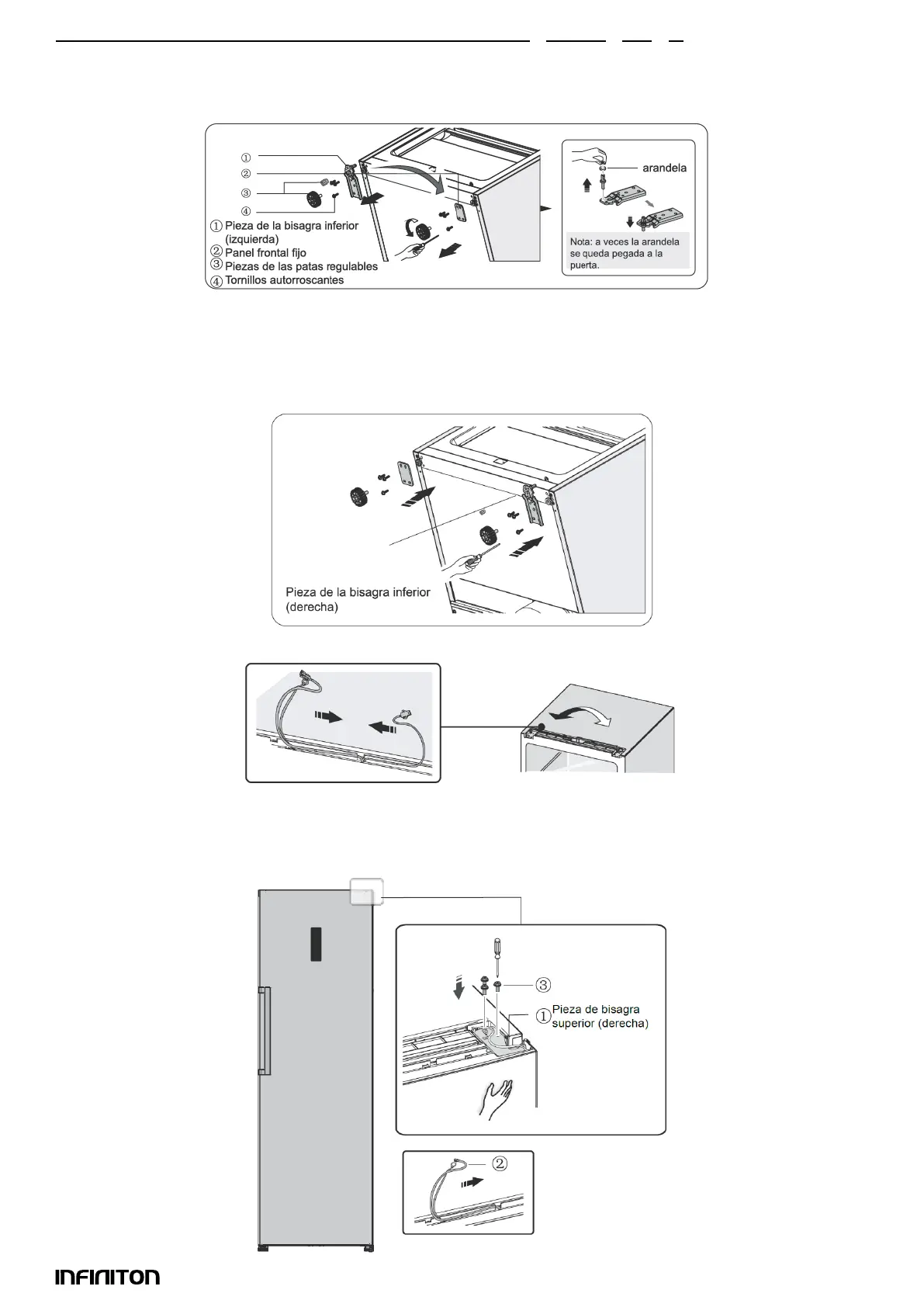 ①
②
③
④
① Pieza de la bisagra inferior (izquierda)
② Panel frontal fijo
③ Piezas de las patas regulables
④ Tornillos autorroscantes

arandela

Nota: a veces la arandela se queda pegada a la puerta.

Pieza de la bisagra inferior (derecha)

③
① Pieza de bisagra superior (derecha)

②

INFINITON