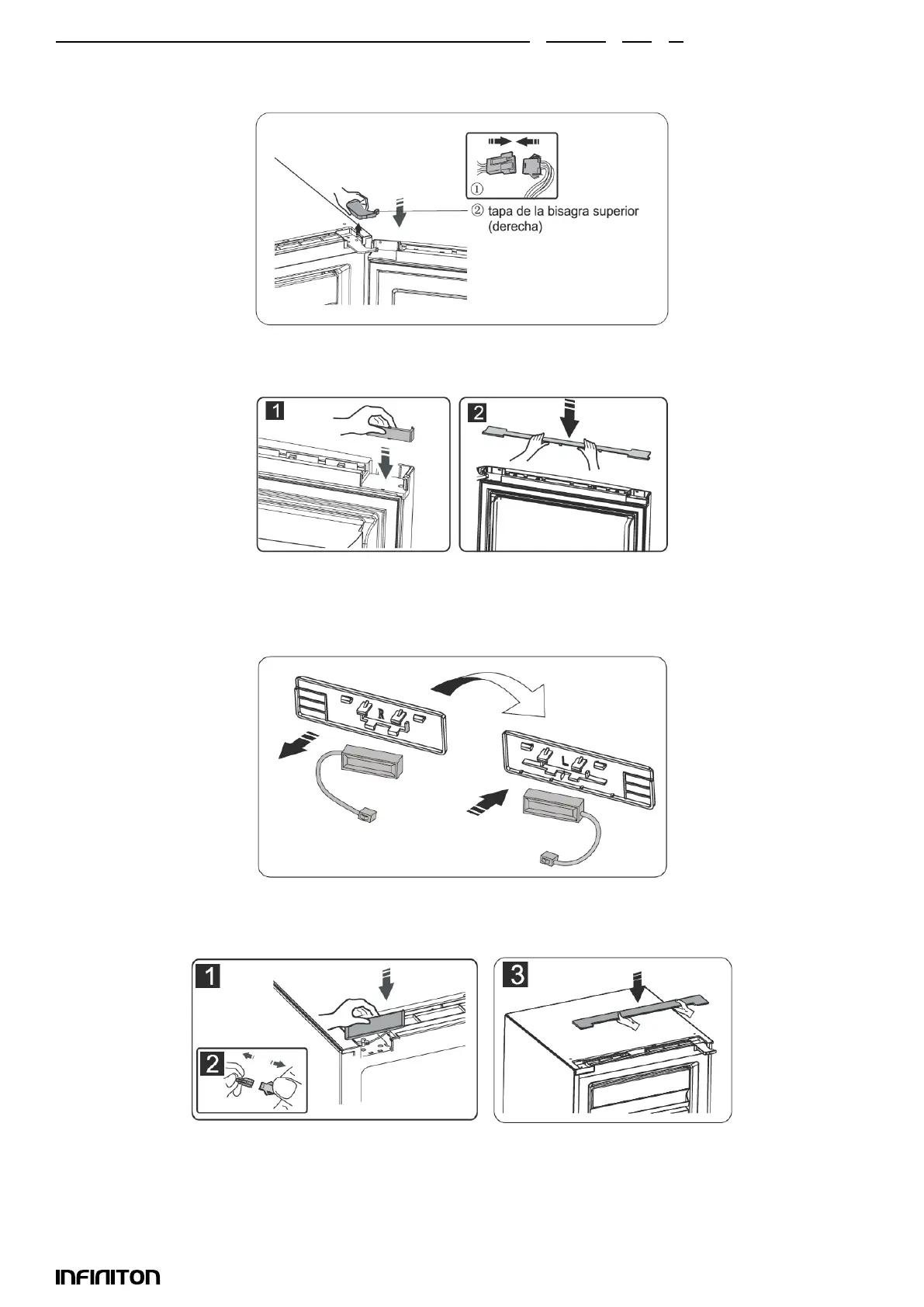 ①

② tapa de la bisagra superior (derecha)

1

2

R

L

1

2

3

INFINITON