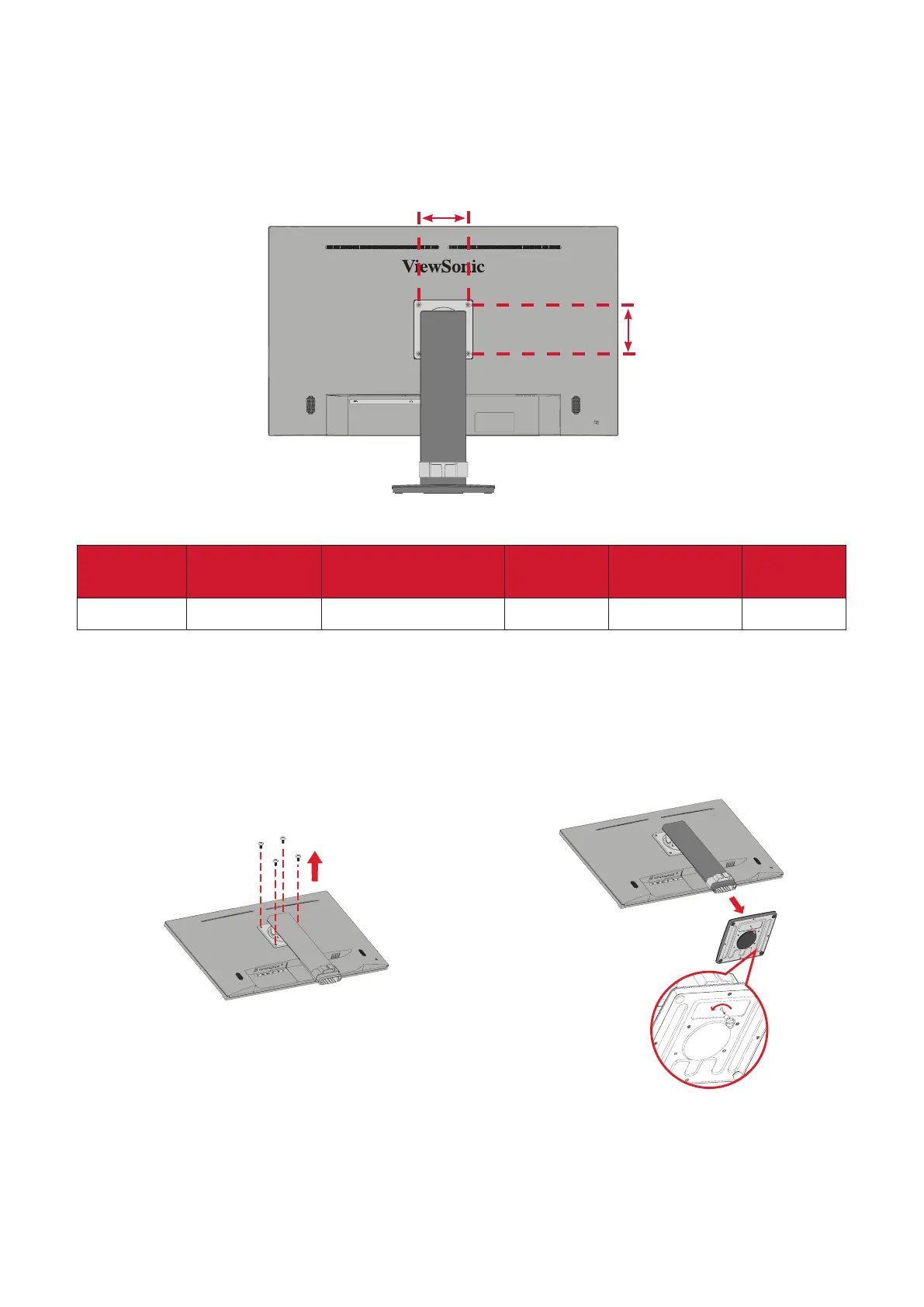 ViewSonic