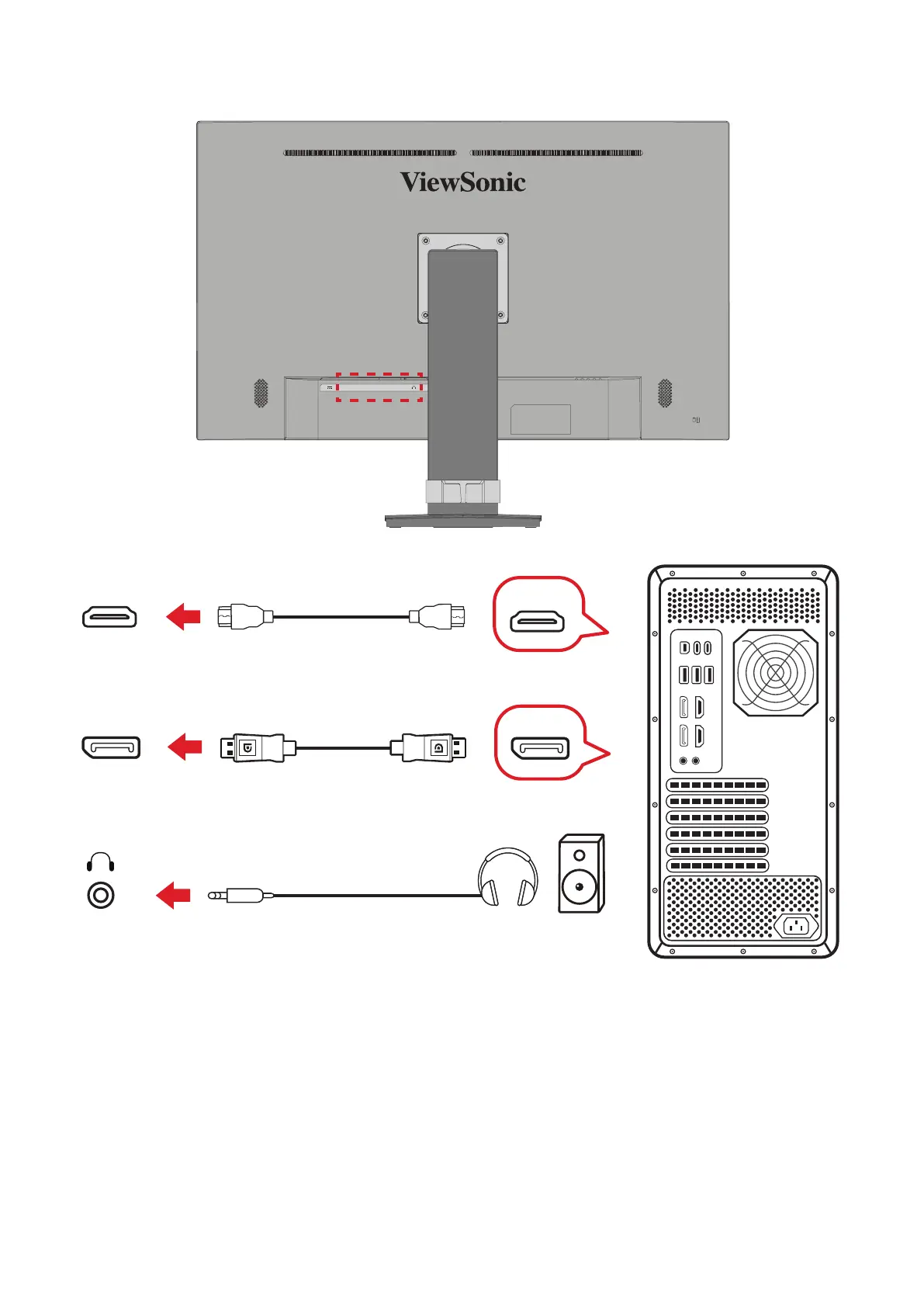 ViewSonic