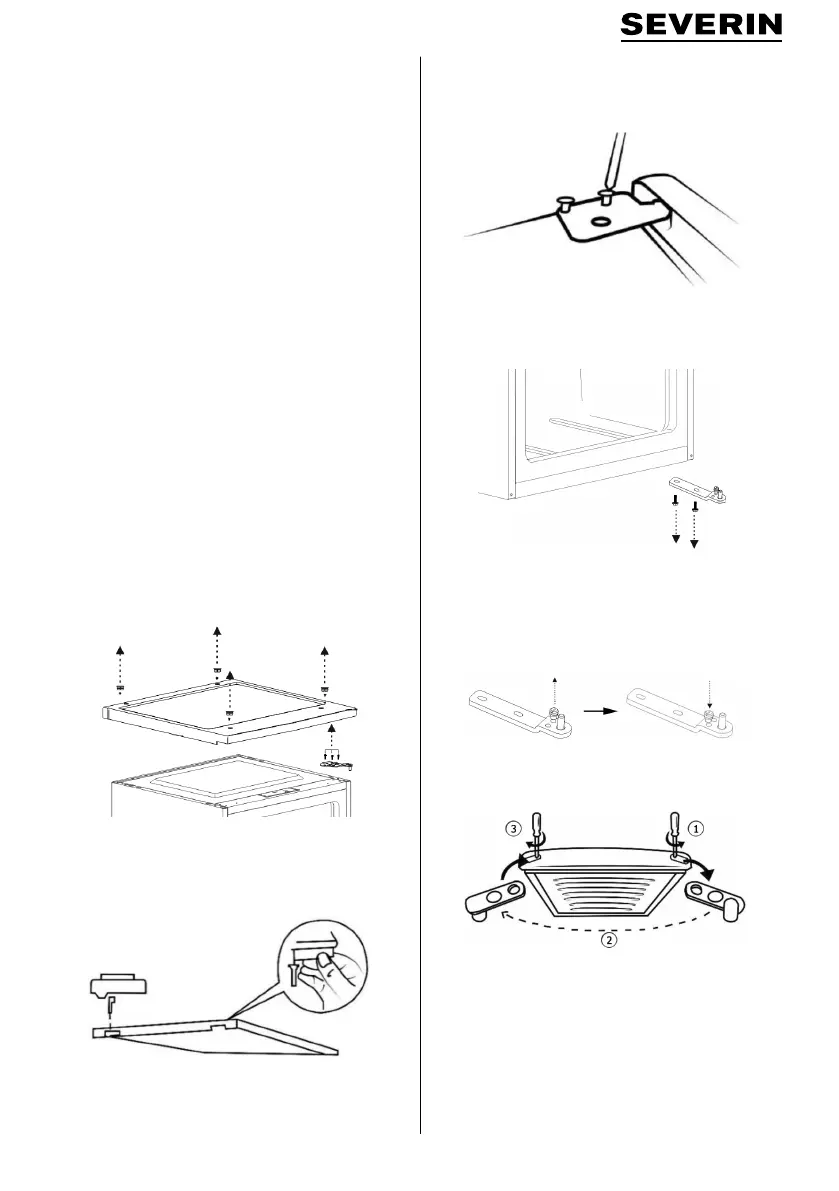 SEVERIN

③

①

②