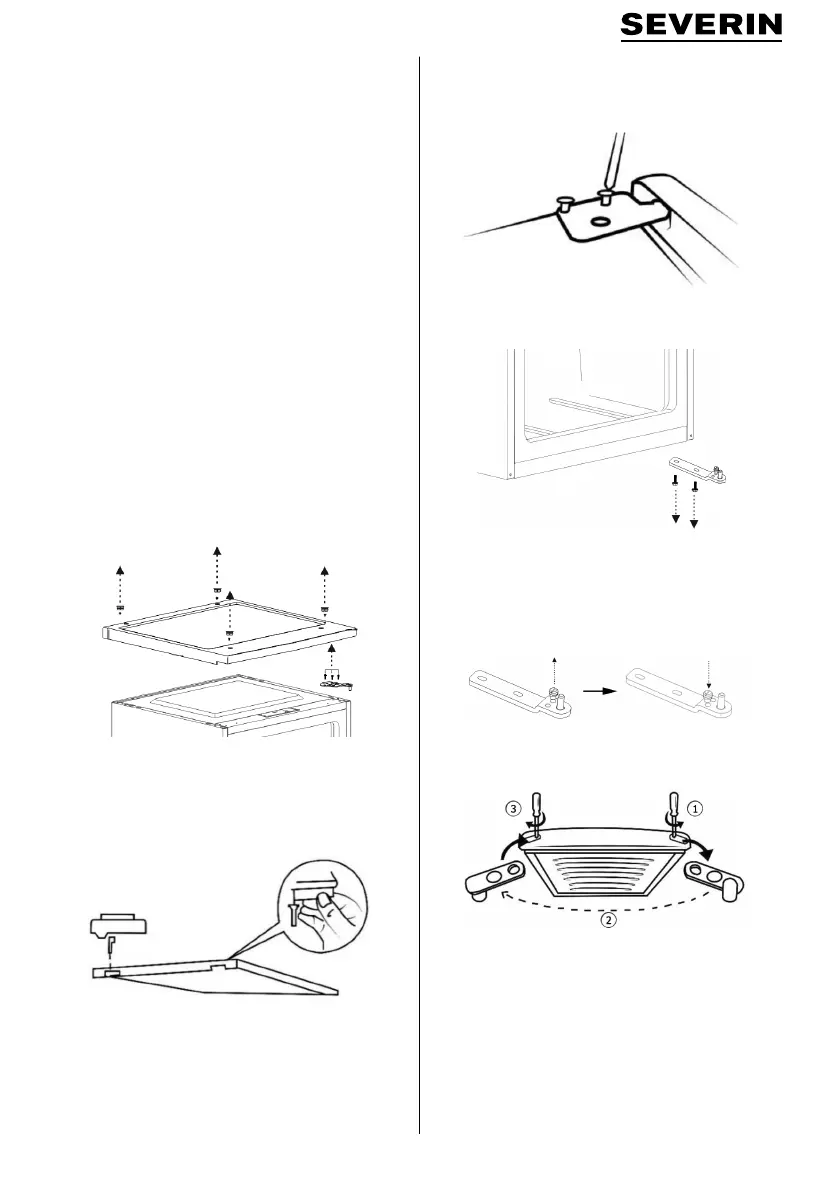 SEVERIN

③ ①

②