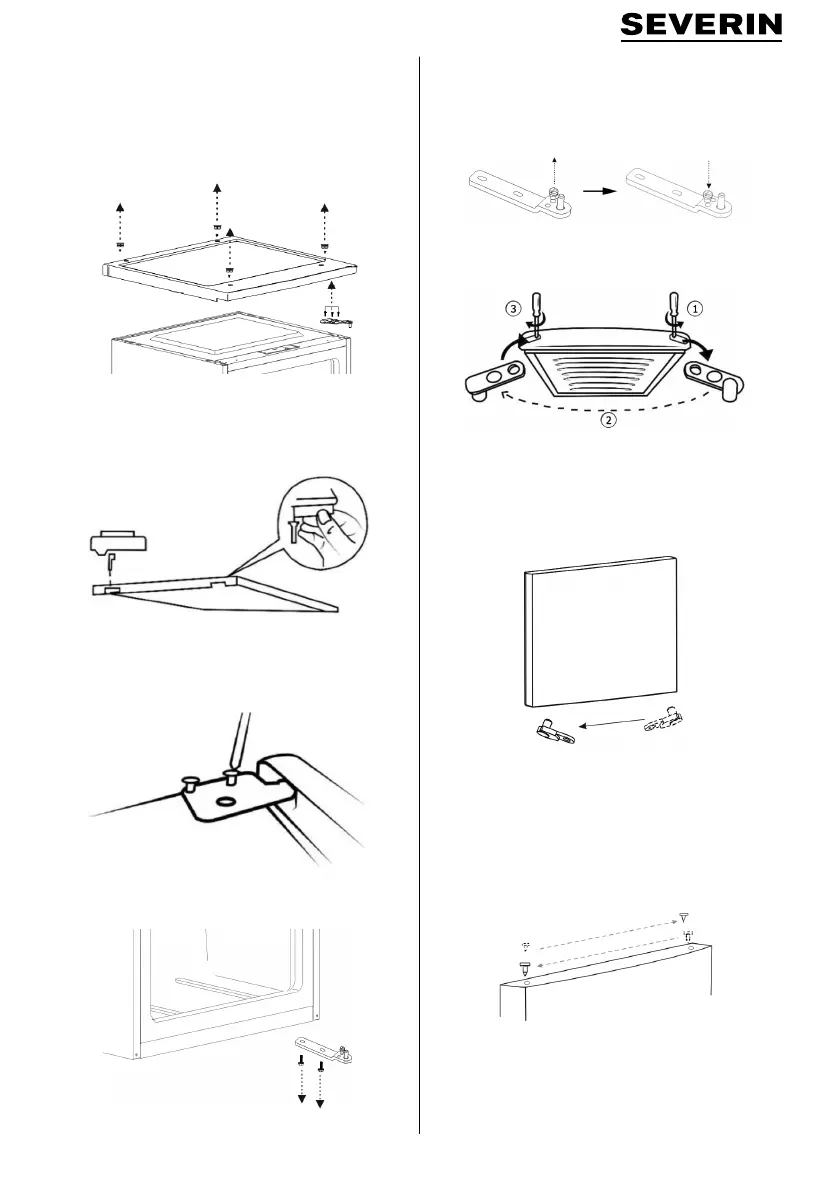 SEVERIN

3

1

2