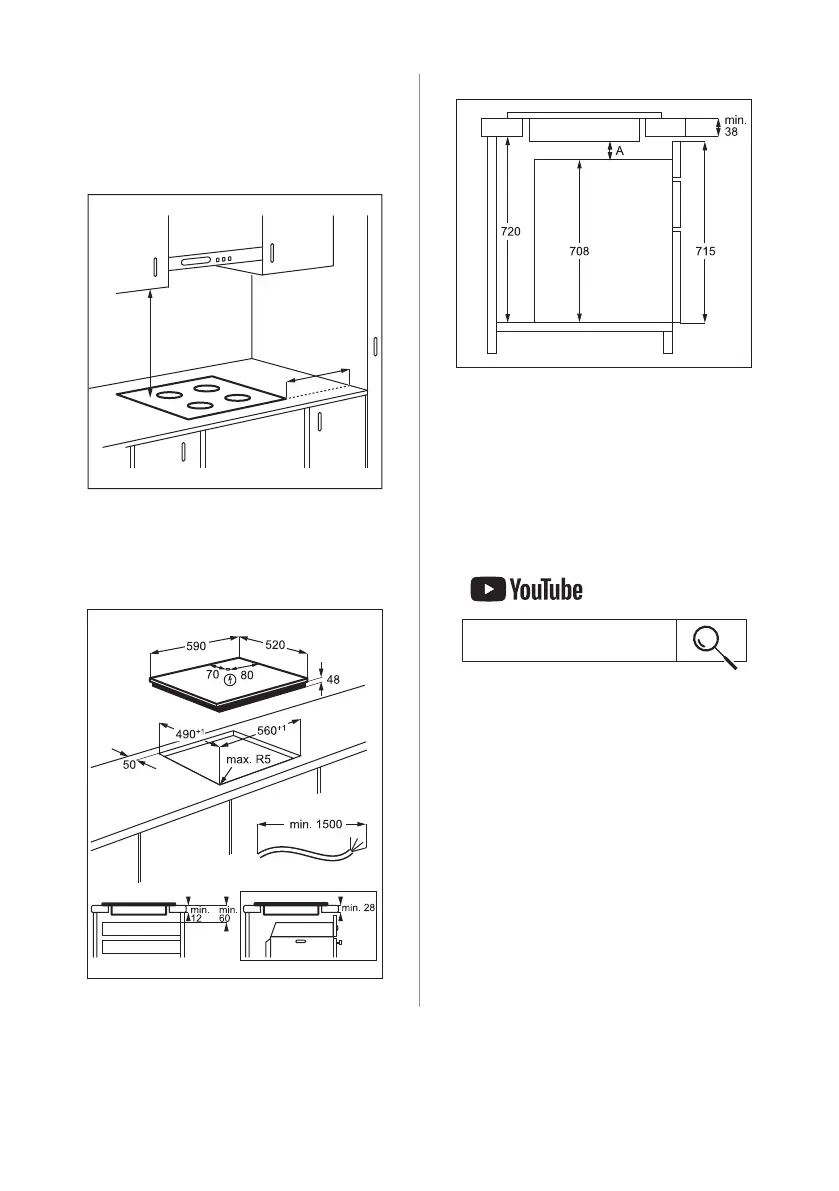 590
520
70
80
48
$490^{+1}$
$560^{+1}$
50
max. R5
min. 1500
min. 12
min. 60
min. 28

min. 38
A
720
708
715

YouTube