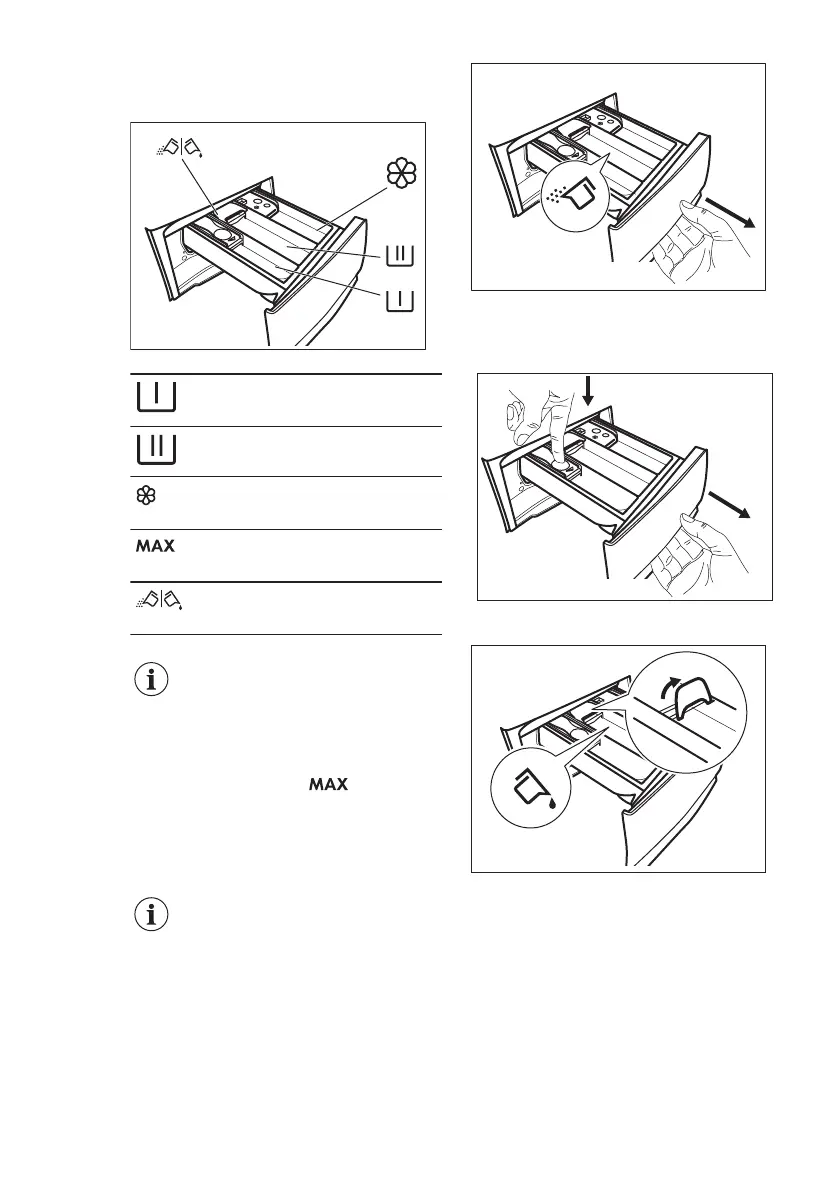 MAX

MAX