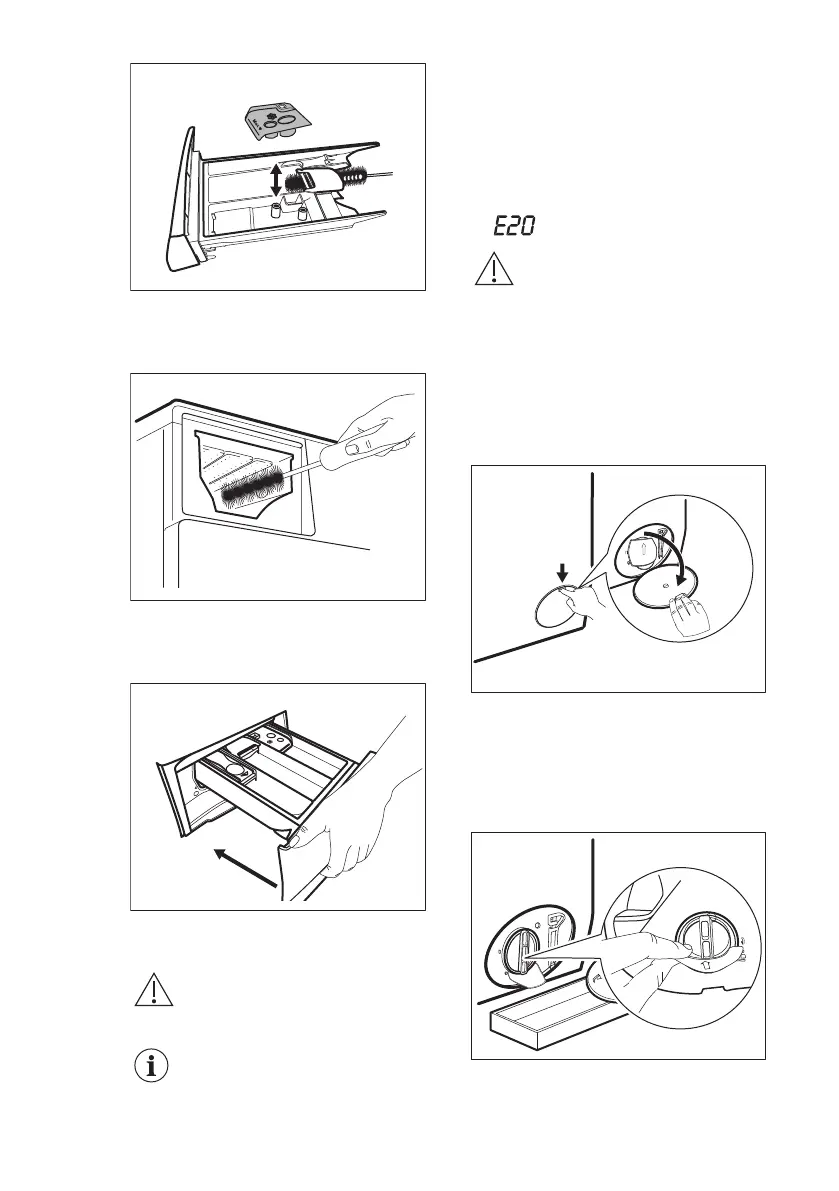 E20