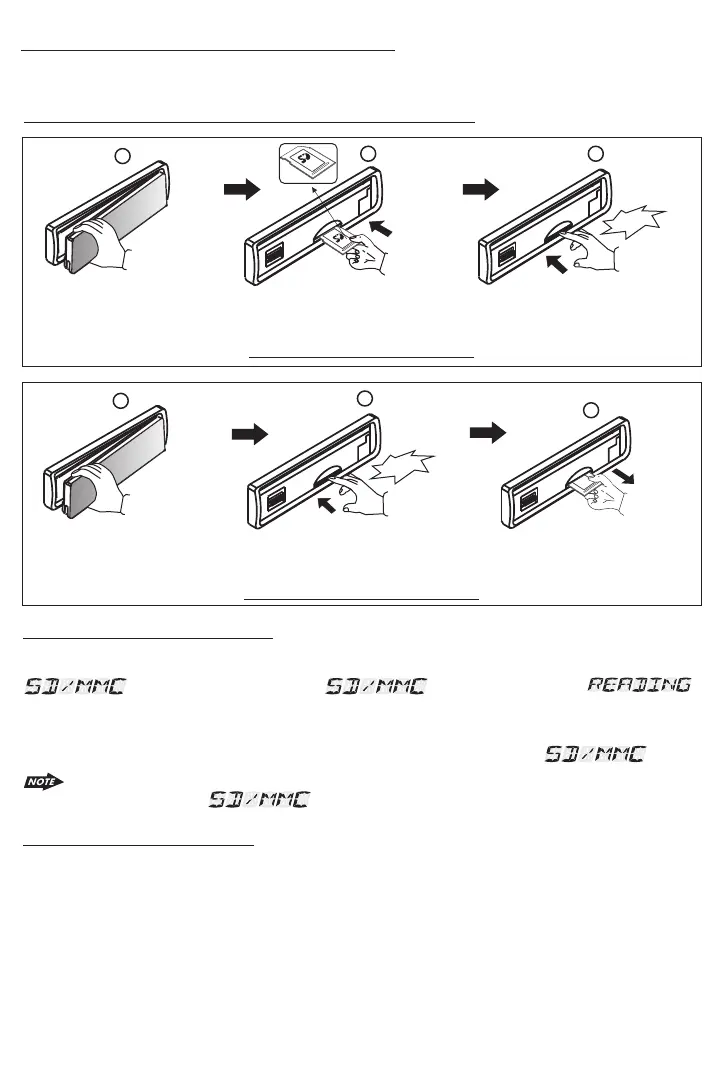 SD/MMC

SD/MMC

READING

SD/MMC

NOTE

SD/MMC