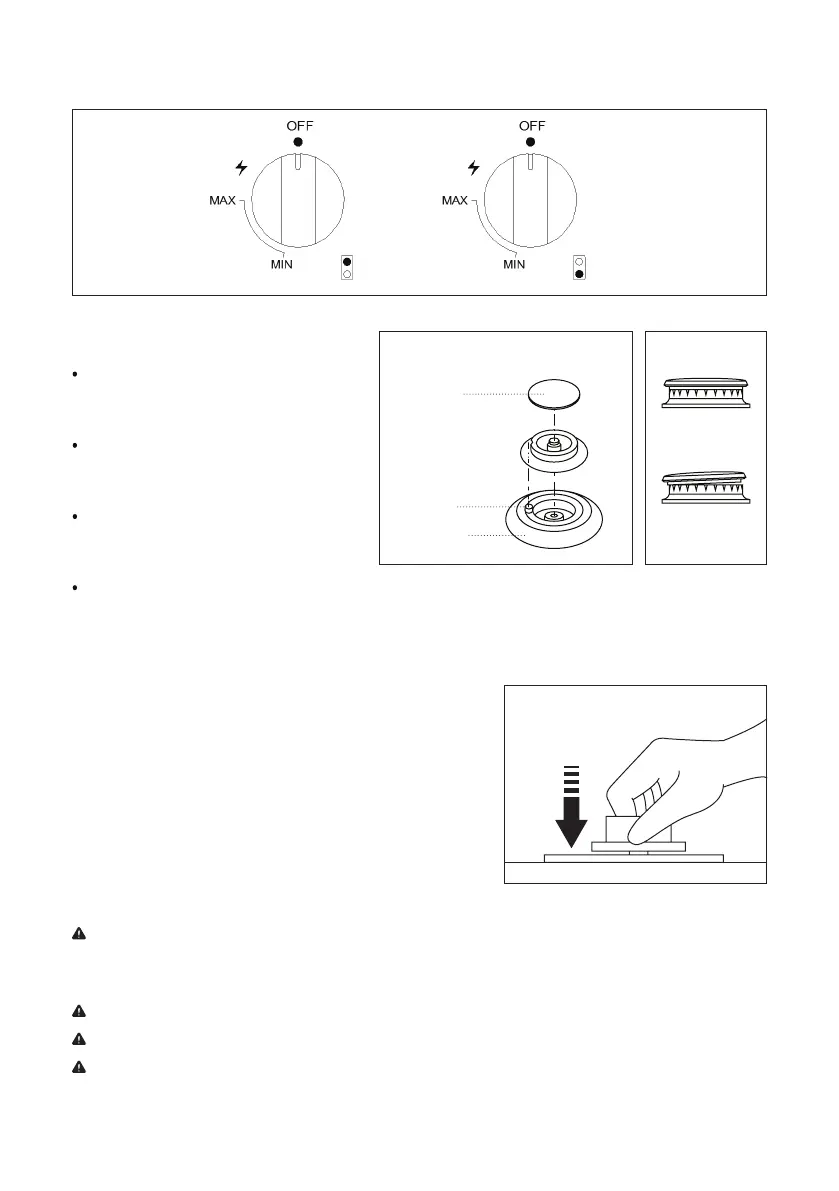 OFF

MAX

MIN

OFF

MAX

MIN