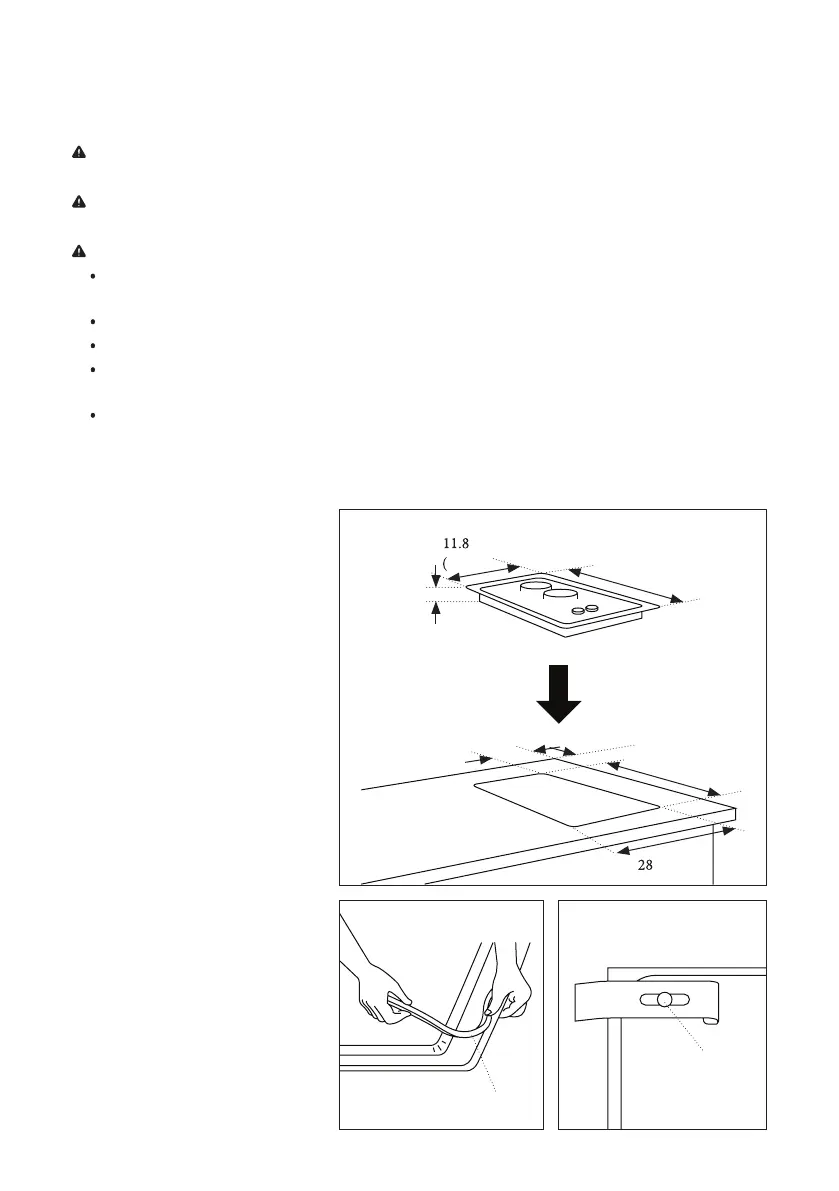 11.8
(

28