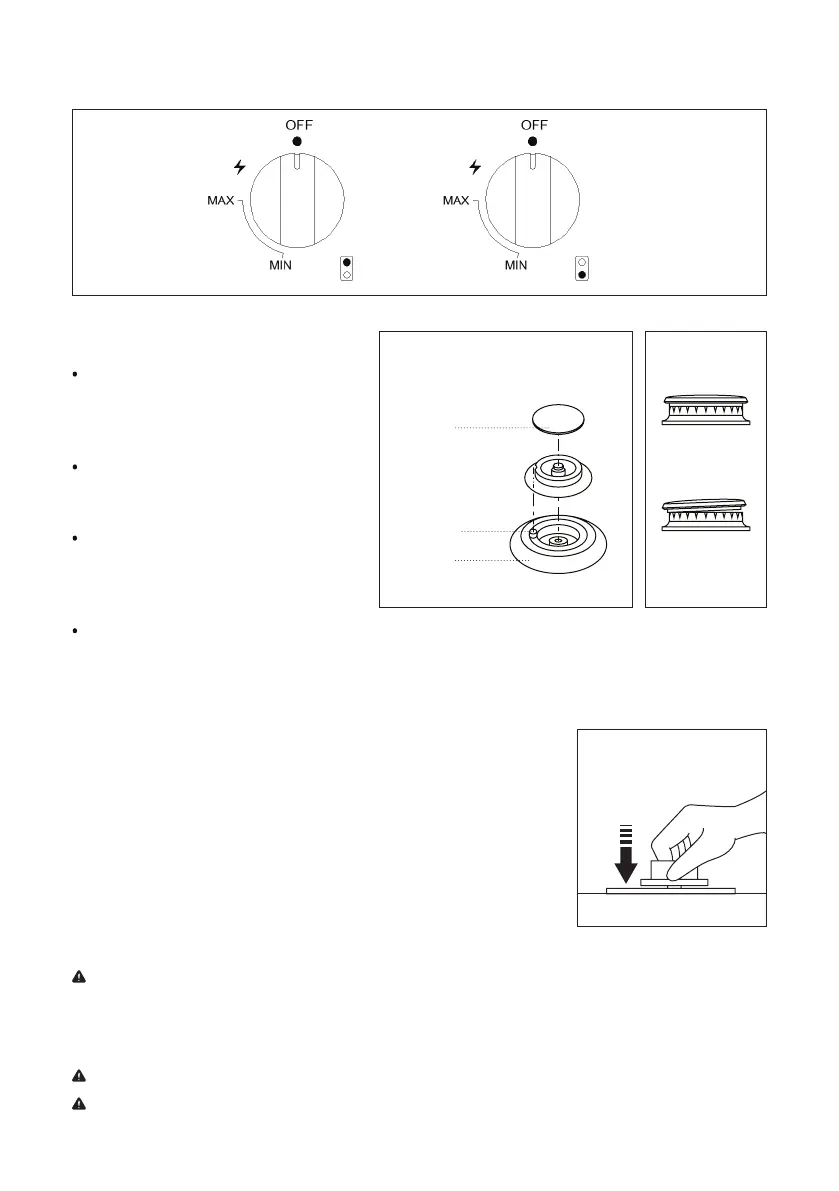 OFF

MAX

MIN

OFF

MAX

MIN