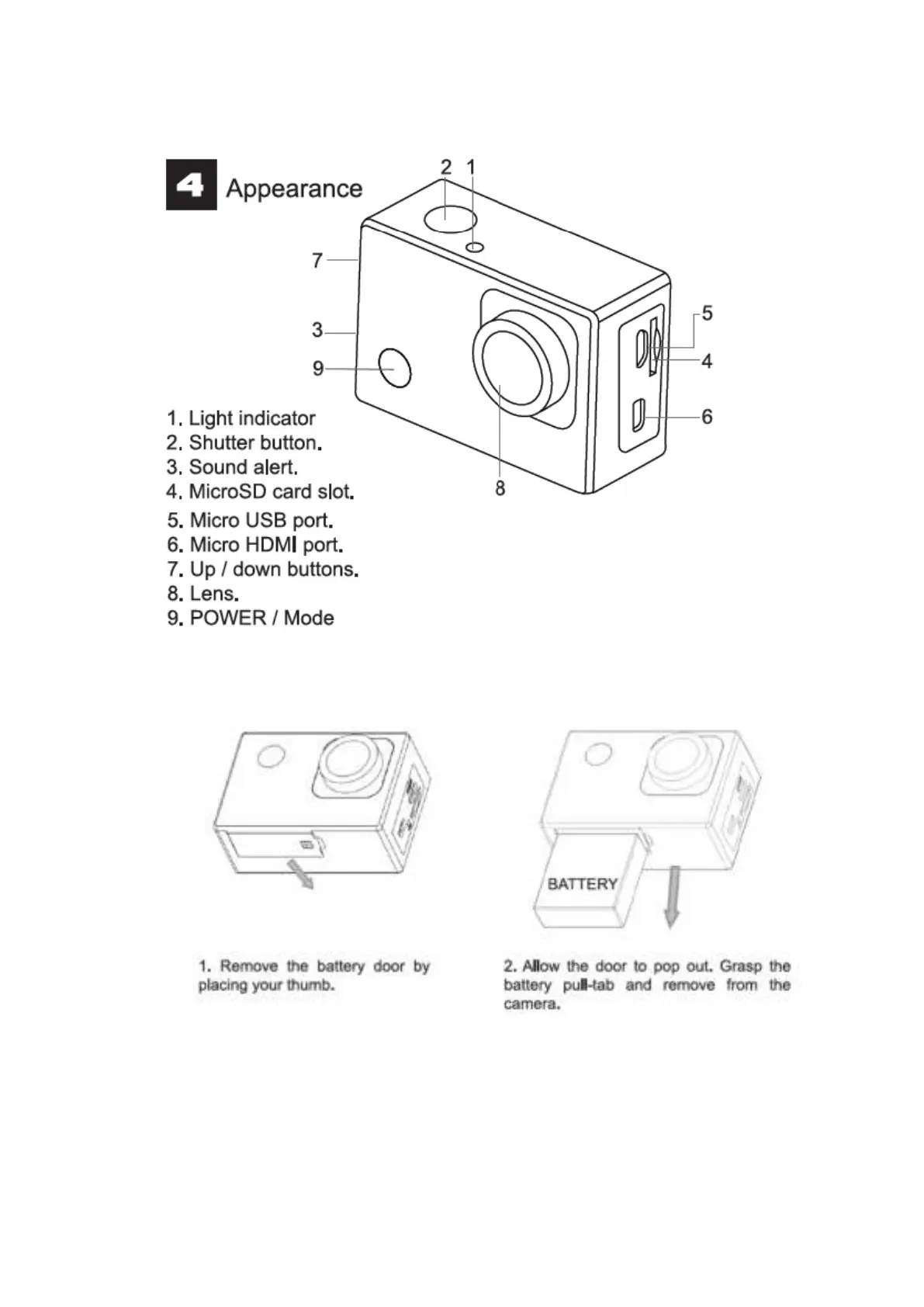 4 Appearance

2 1
7
3
9
5
4
6
8

1. Light indicator
2. Shutter button.
3. Sound alert.
4. MicroSD card slot.
5. Micro USB port.
6. Micro HDMI port.
7. Up / down buttons.
8. Lens.
9. POWER / Mode

BATTERY

1. Remove the battery door by placing your thumb.

2. Allow the door to pop out. Grasp the battery pull-tab and remove from the camera.