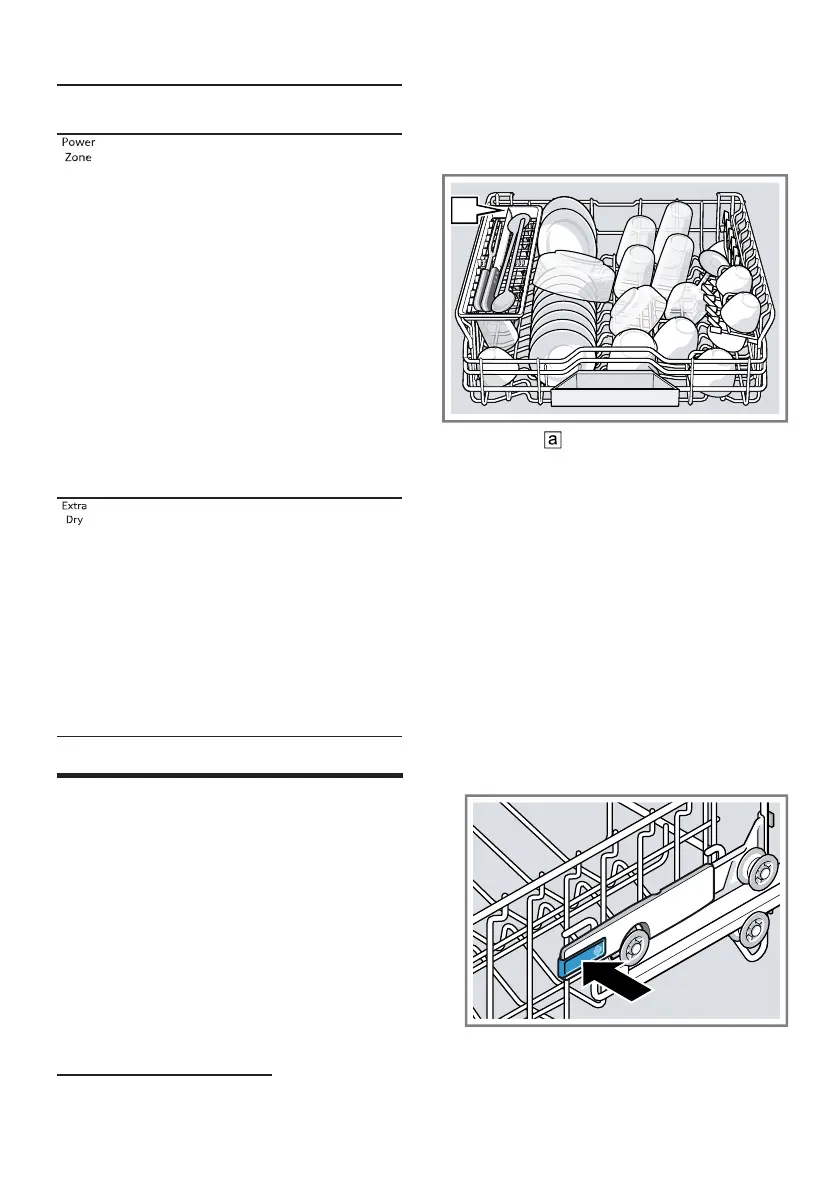 Power Zone

a

Extra Dry