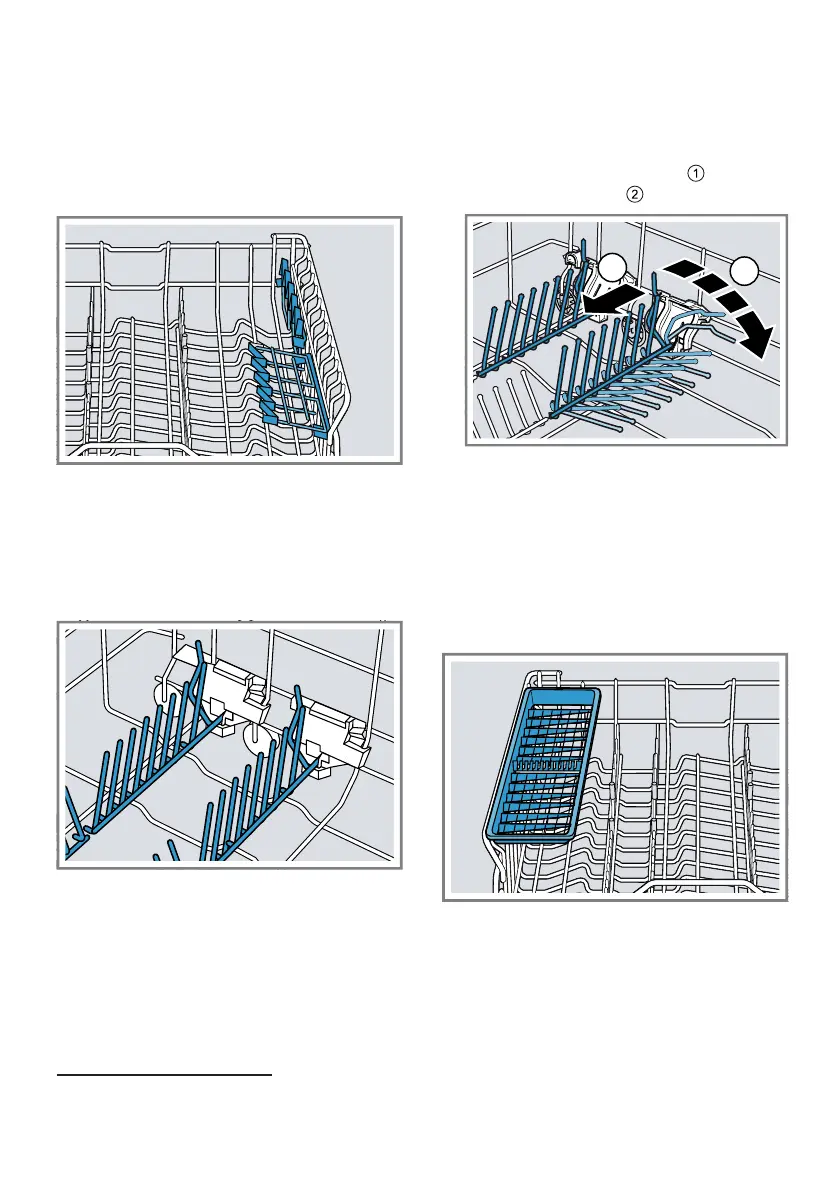 ①
②