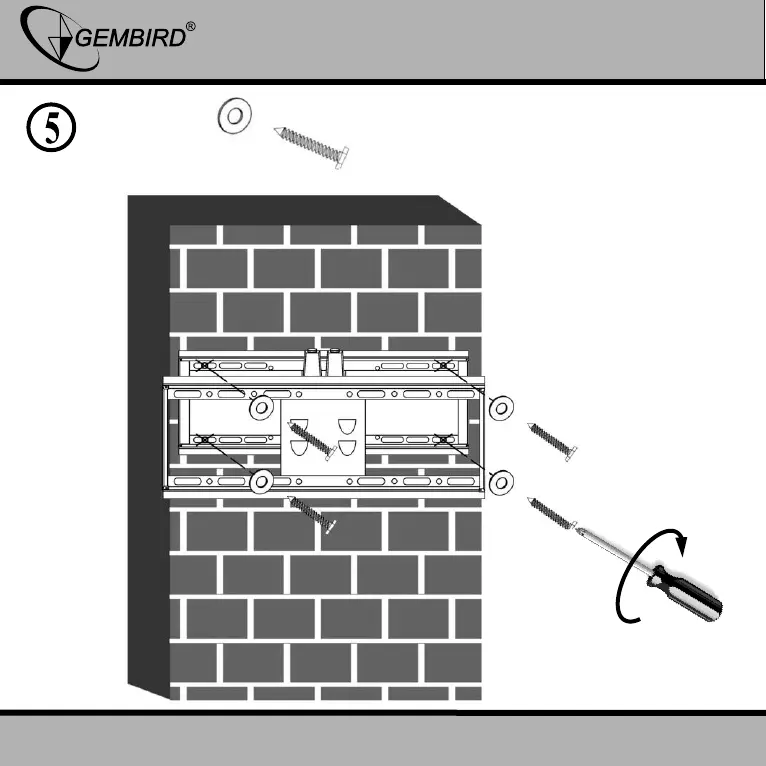 GEMBIRD®

5