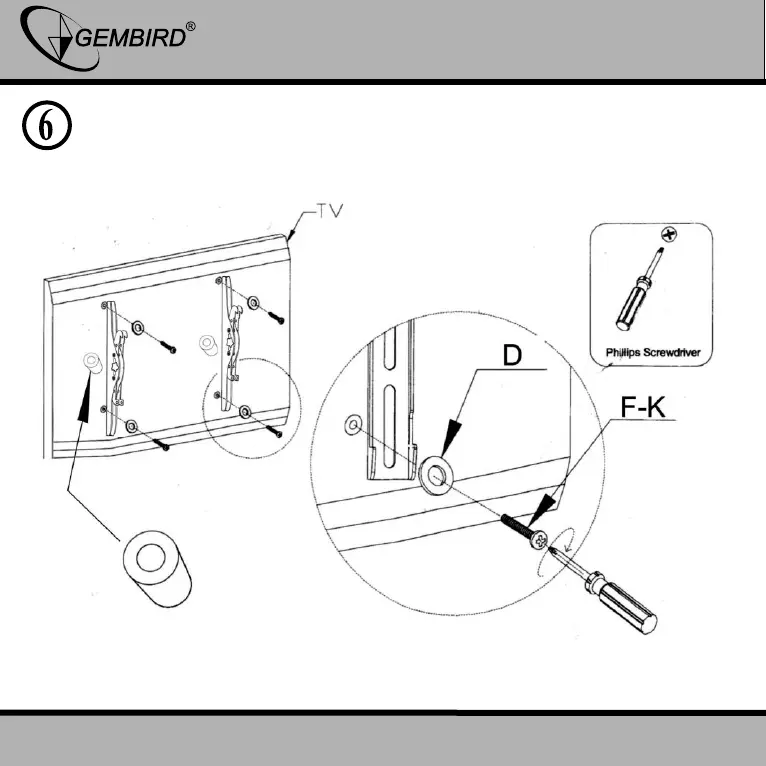 GEMBIRD®

6

TV

Phillips Screwdriver

D

F-K