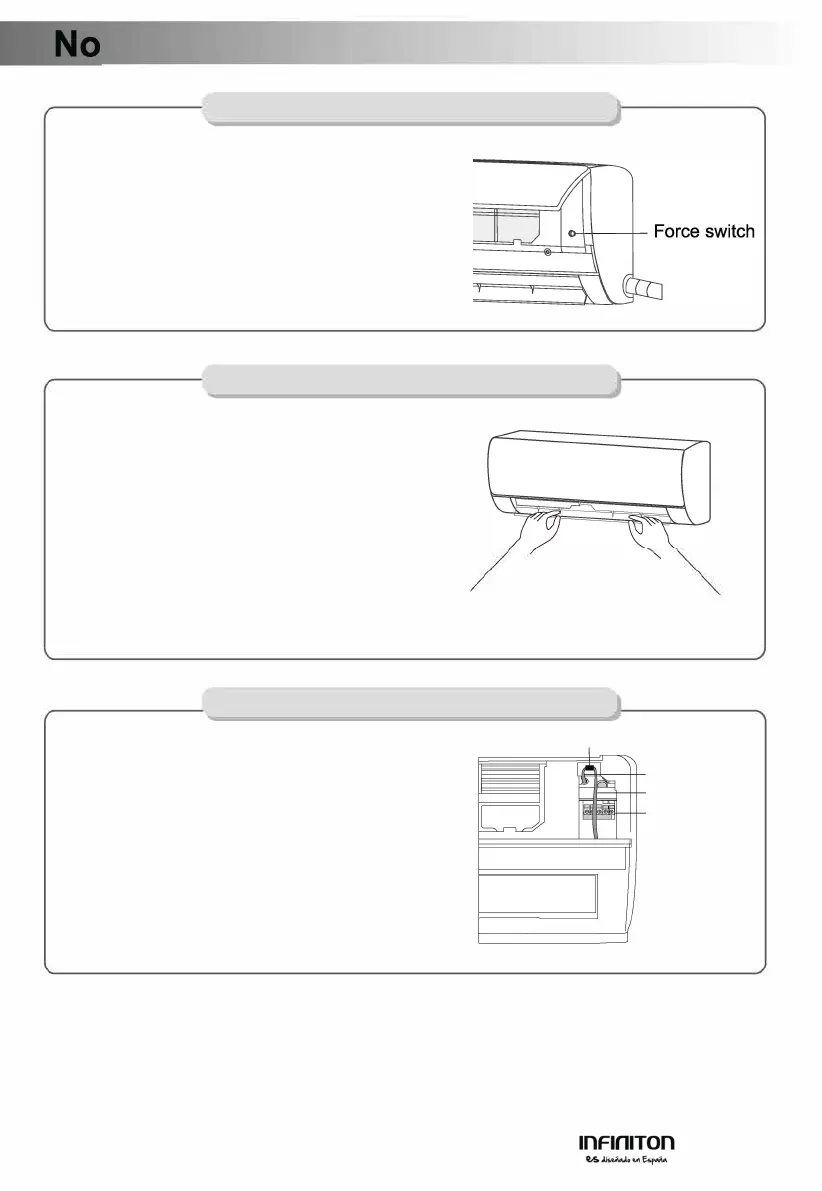 No

Force switch

INFINITON
es diseñado en España