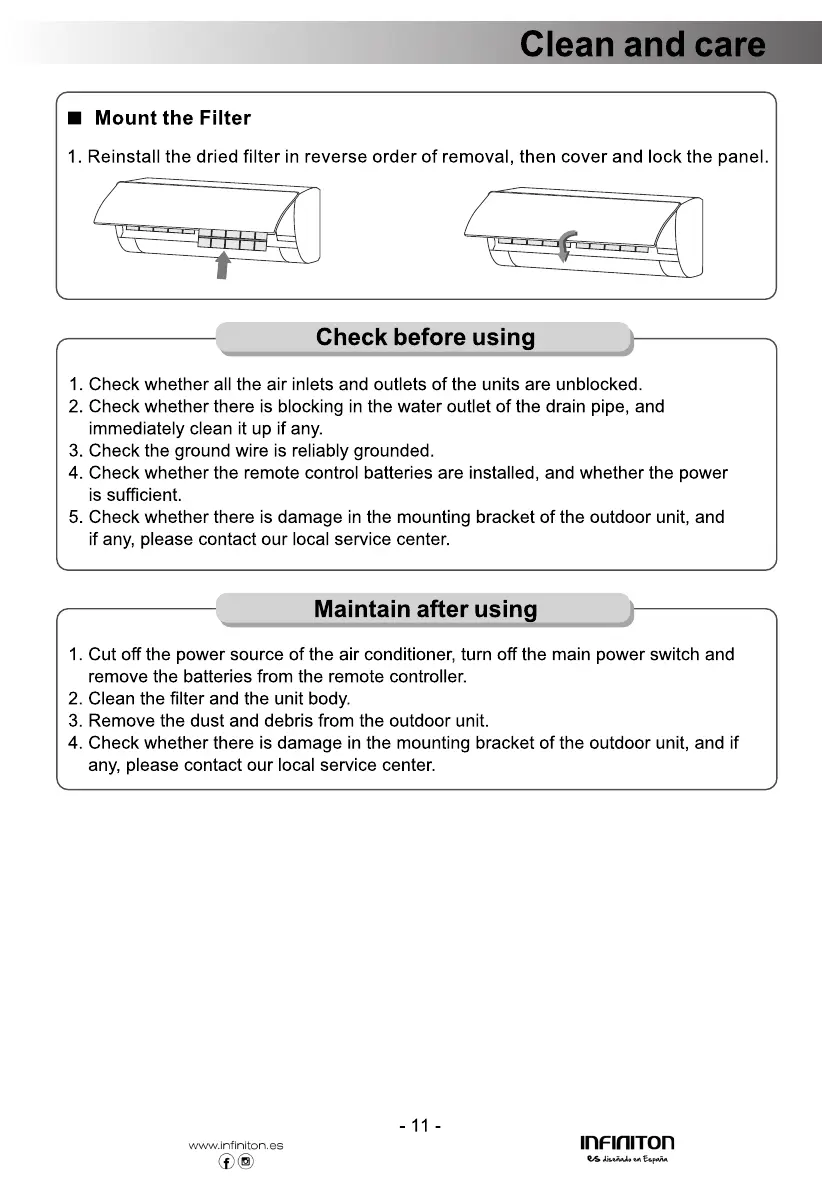 Clean and care

■ Mount the Filter

1. Reinstall the dried filter in reverse order of removal, then cover and lock the panel.

Check before using

1. Check whether all the air inlets and outlets of the units are unblocked.
2. Check whether there is blocking in the water outlet of the drain pipe, and immediately clean it up if any.
3. Check the ground wire is reliably grounded.
4. Check whether the remote control batteries are installed, and whether the power is sufficient.
5. Check whether there is damage in the mounting bracket of the outdoor unit, and if any, please contact our local service center.

Maintain after using

1. Cut off the power source of the air conditioner, turn off the main power switch and remove the batteries from the remote controller.
2. Clean the filter and the unit body.
3. Remove the dust and debris from the outdoor unit.
4. Check whether there is damage in the mounting bracket of the outdoor unit, and if any, please contact our local service center.

- 11 -

www.infiniton.es

INFINITON
es diseñado en España