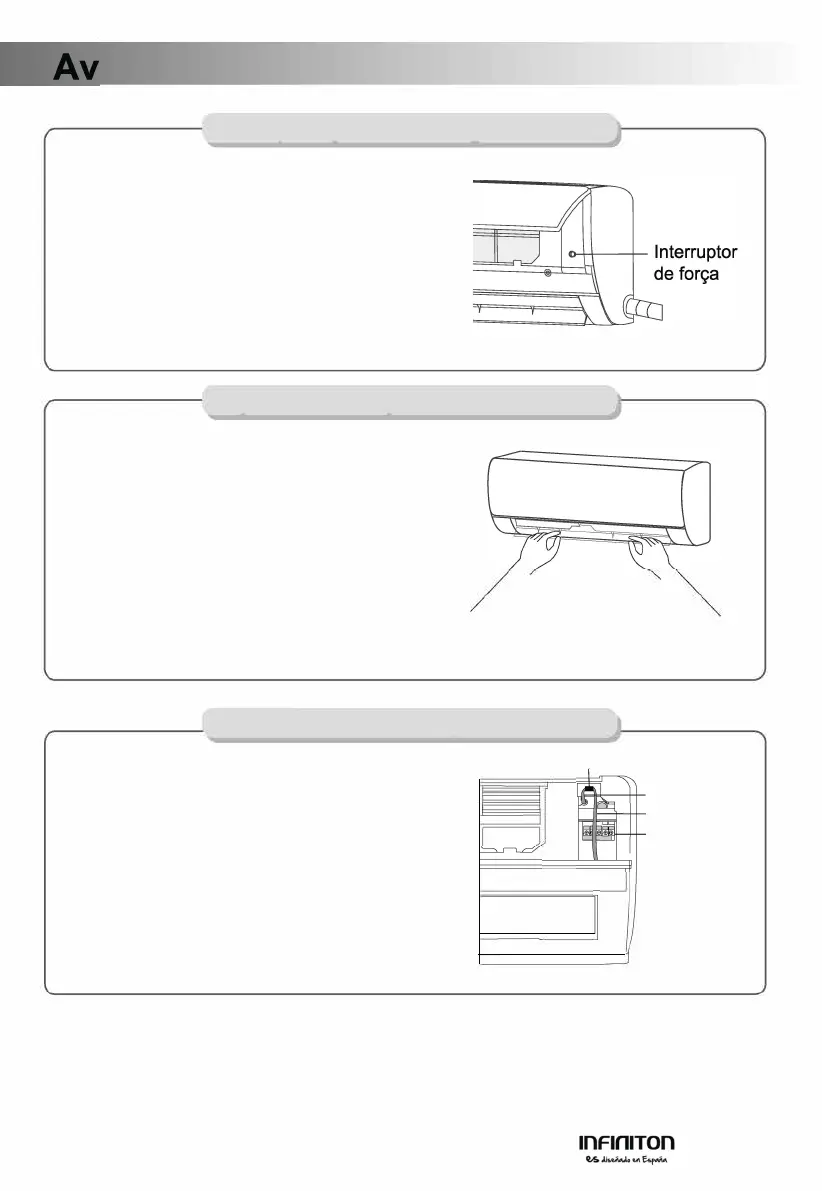 Av

Interruptor de força

INFINITON
es diseñado en España