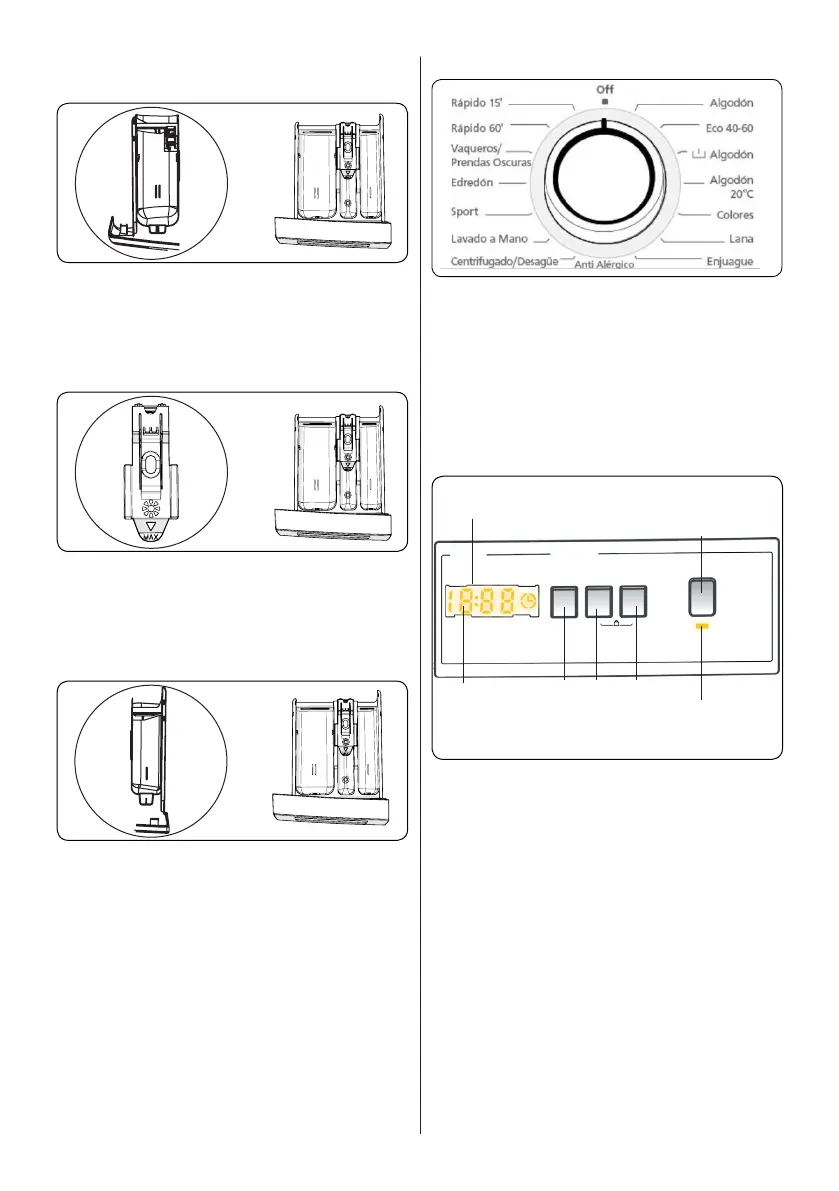 MAX

Off

Rápido 15'

Rápido 60'

Vaqueros/ Prendas Oscuras

Edredón

Sport

Lavado a Mano

Centrifugado/Desagüe

Anti Alérgico

Algodón

Eco 40-60

Algodón

Algodón 20°C

Colores

Lana

Enjuague

18:88