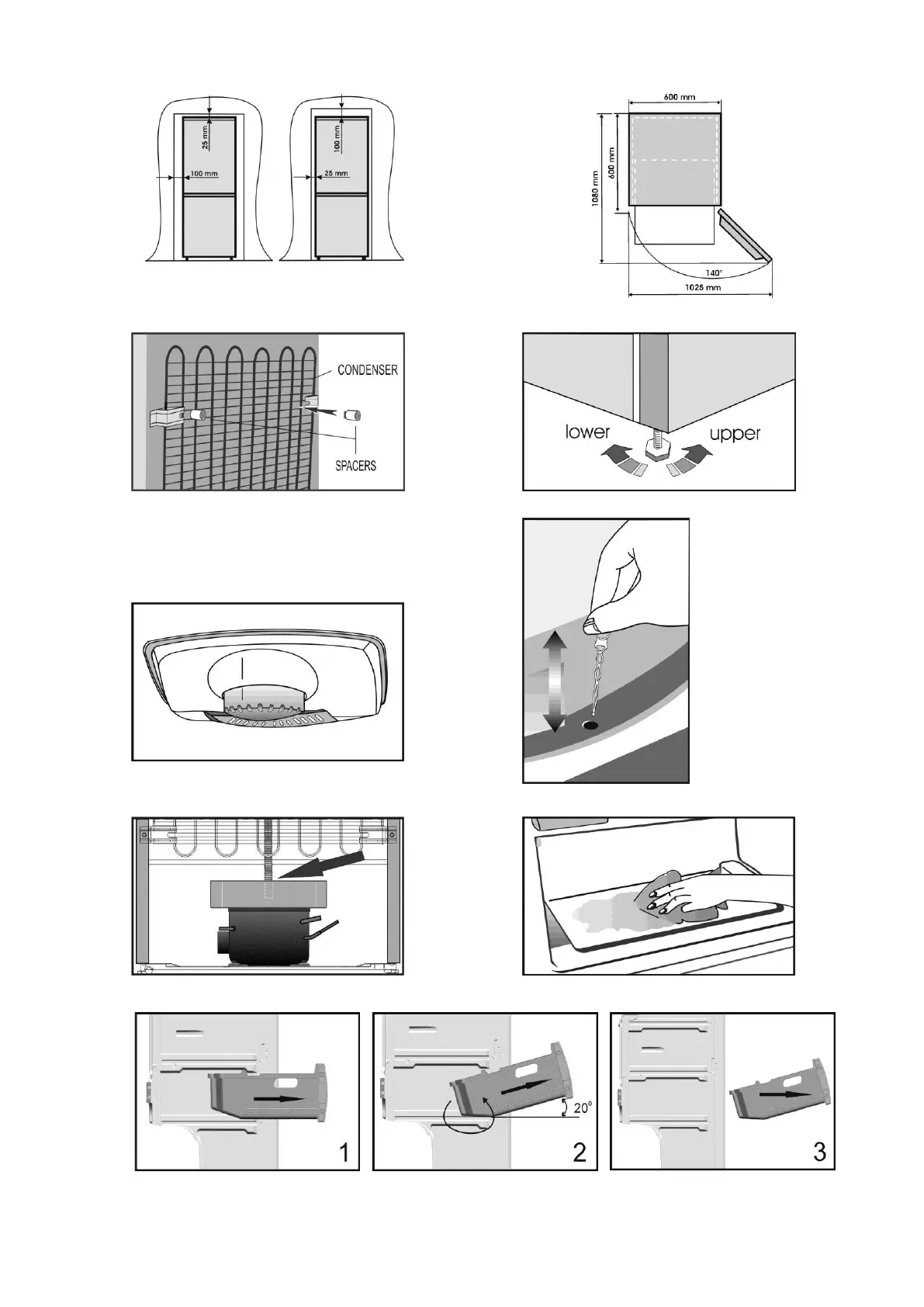 25 mm

100 mm

100 mm

25 mm

600 mm

600 mm

1080 mm

140°

1025 mm

CONDENSER

SPACERS

lower

upper

1

20°

2

3