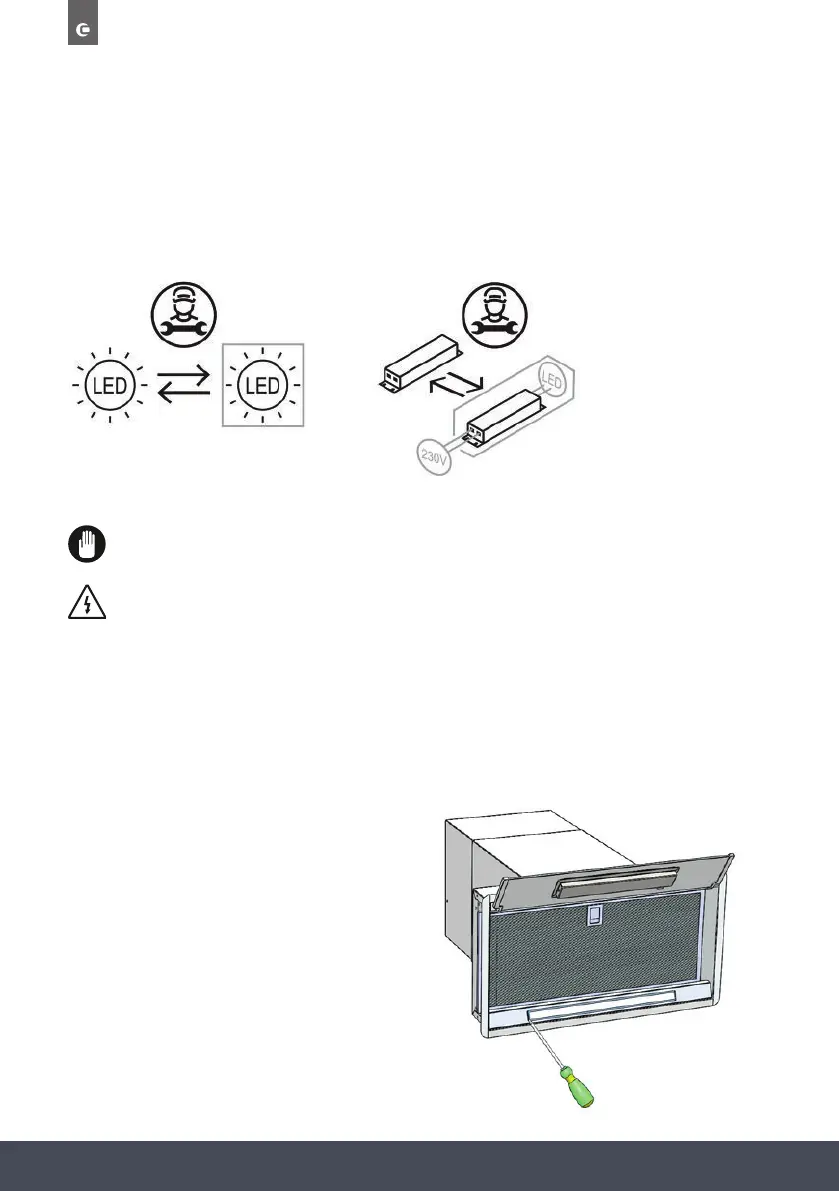 LED

LED

LED

230V