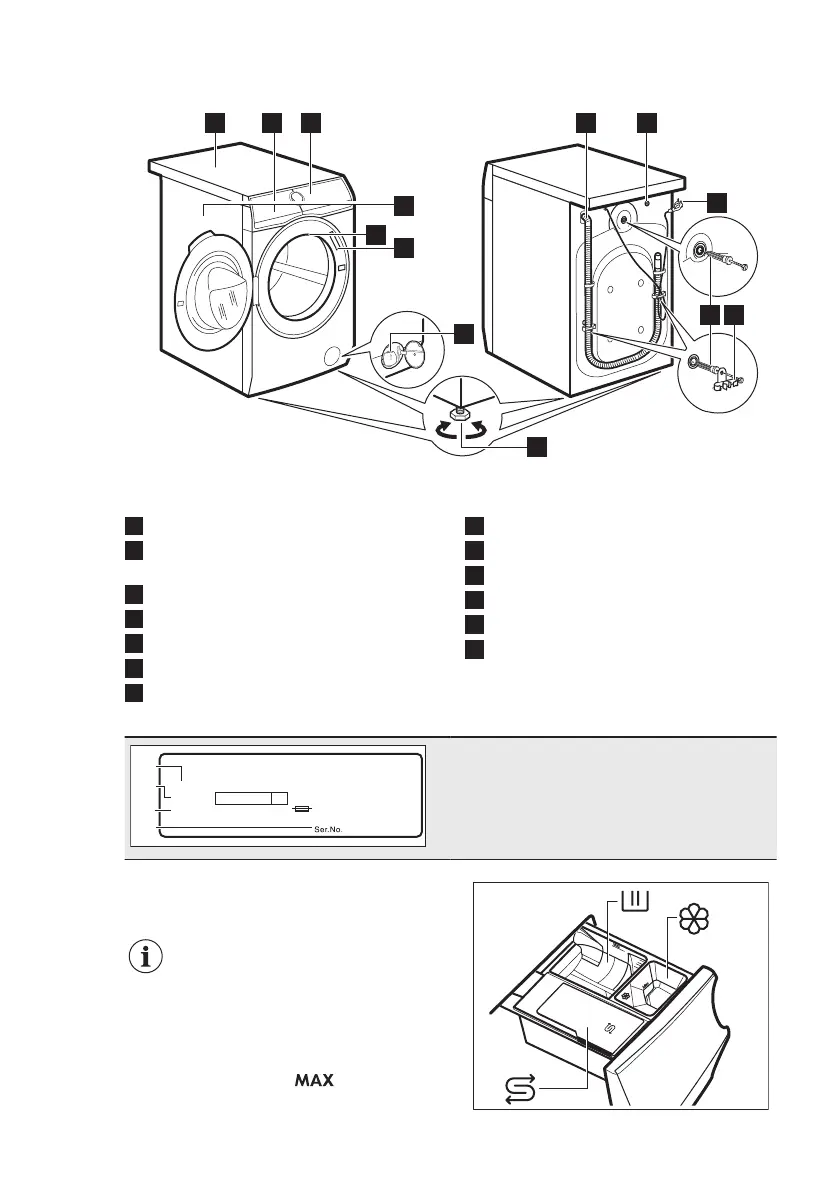 Ser.No.

MAX