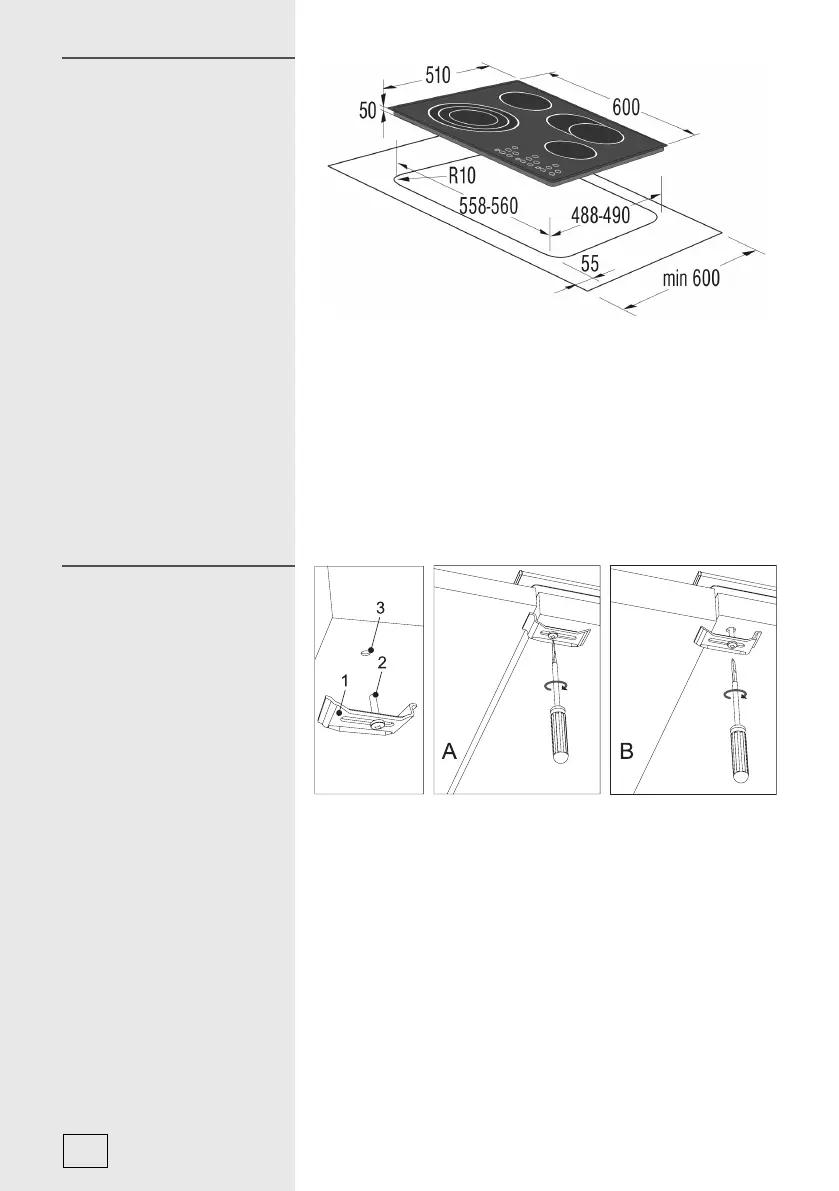 510
600
50
R10
558-560
488-490
55
min 600

3
2
1
A
B