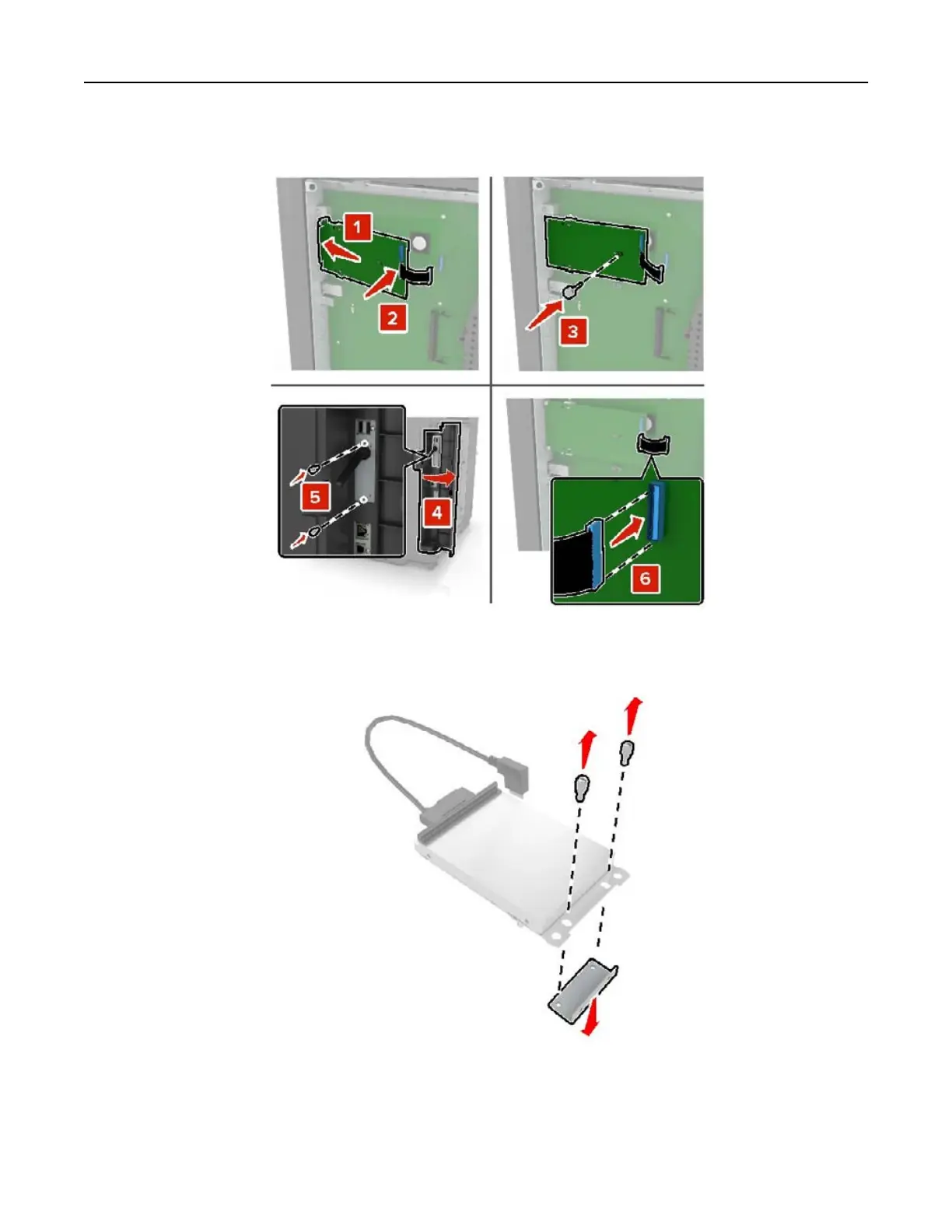 1
2
3
5
4
6