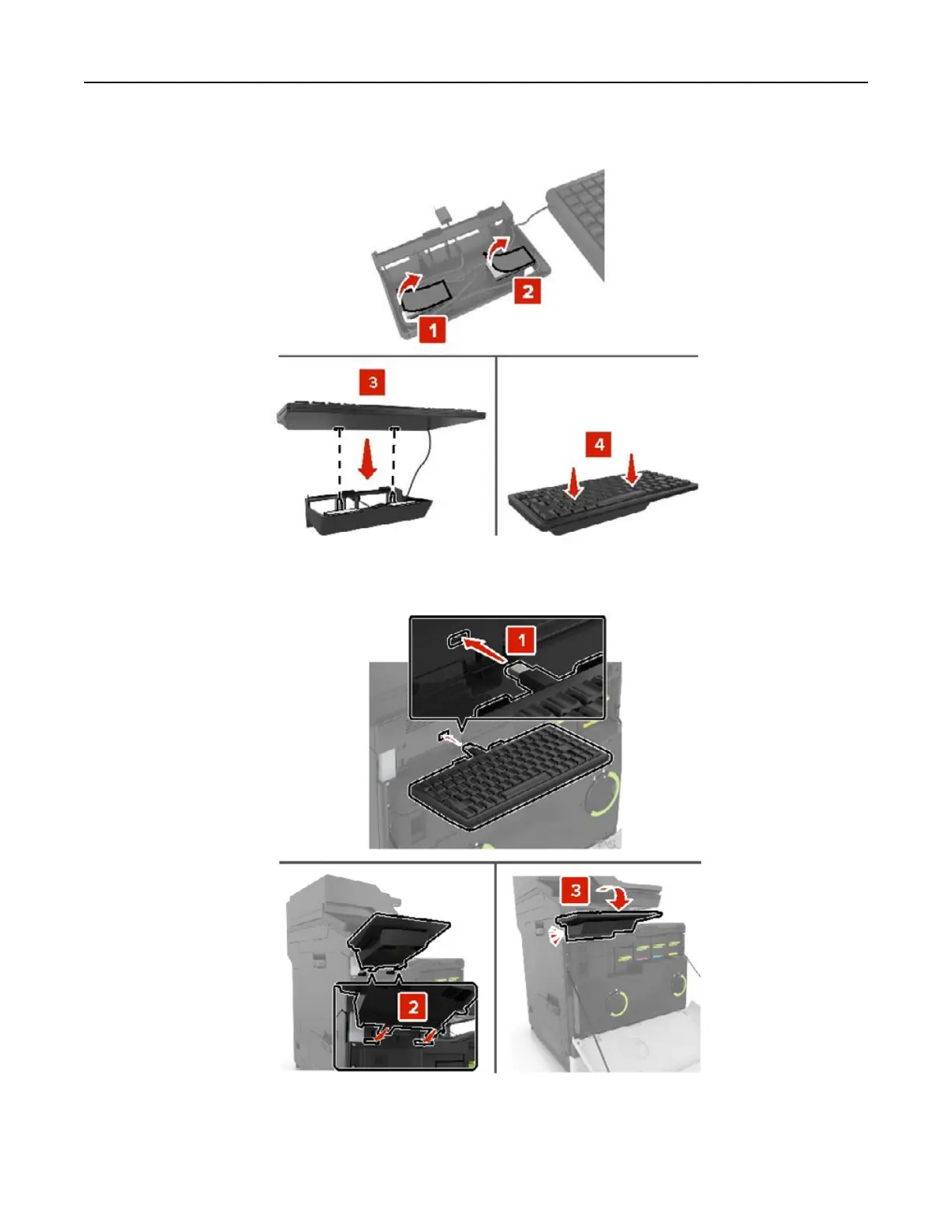 1

2

3

4

1

2

3