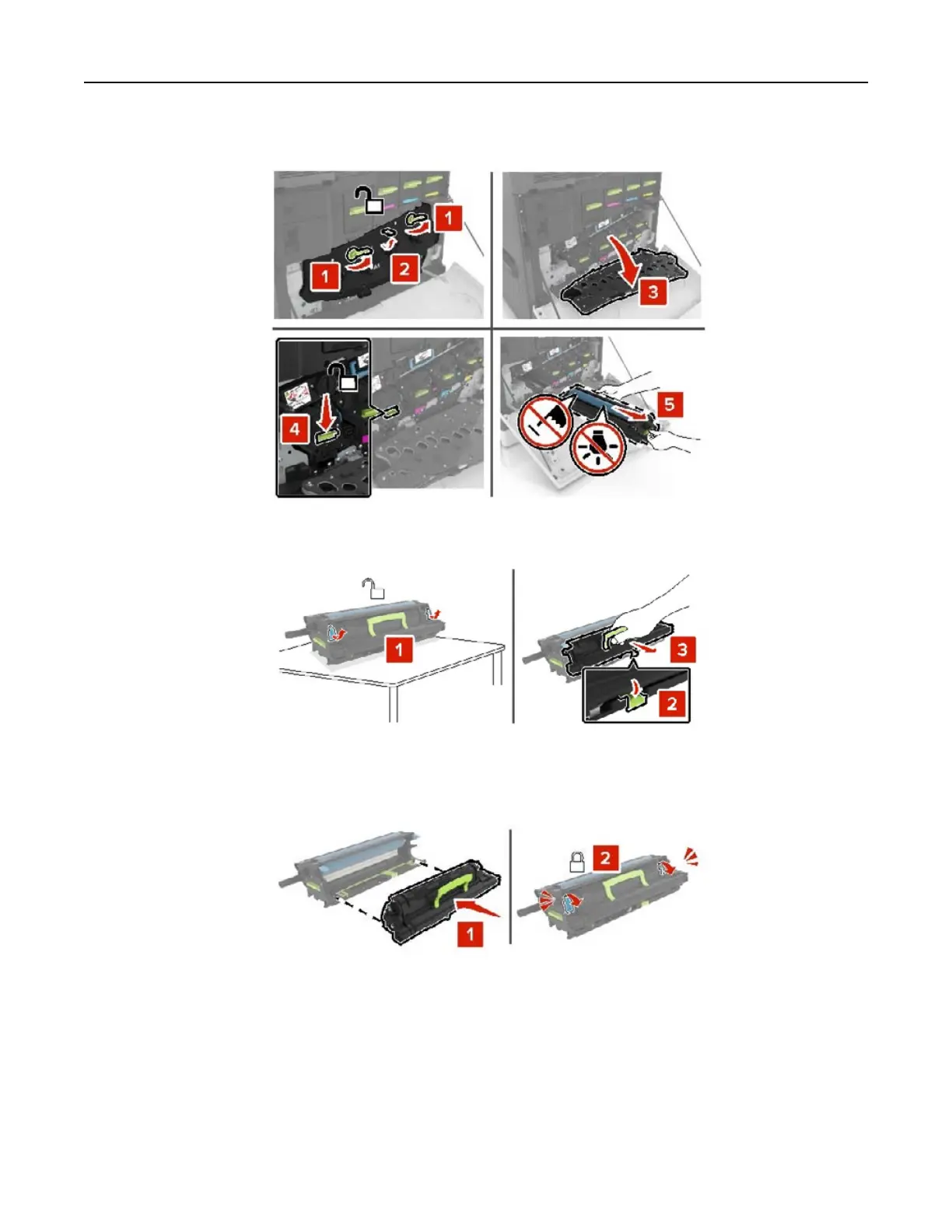 1

2

1

3

4

5

1

3

2

1

2